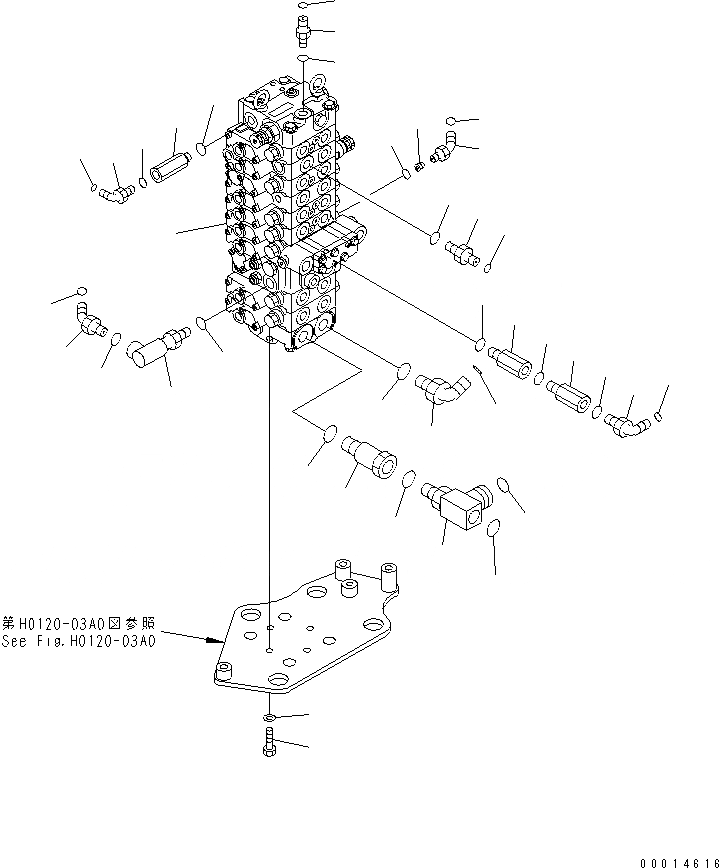 第H0120-03A0図参照
See Fig.H0120-03A0

00014616