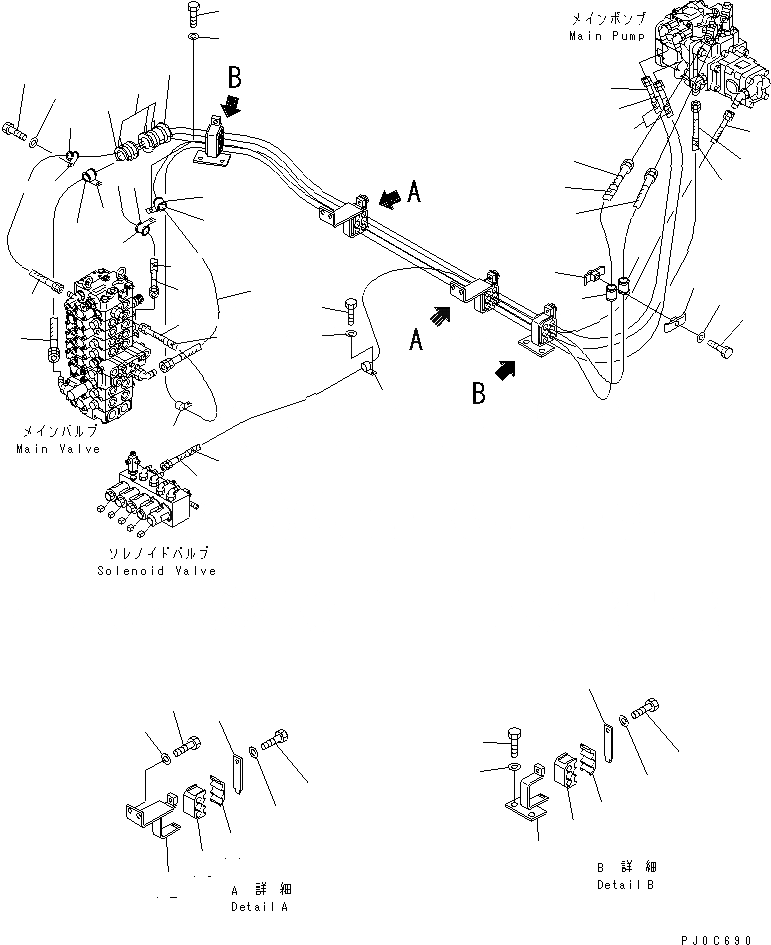 メインポンプ
Main Pump

B

A

A

B

メインバルブ
Main Valve

ソレノイドバルブ
Solenoid Valve

A 詳細
Detail A

B 詳細
Detail B

PJ0C690