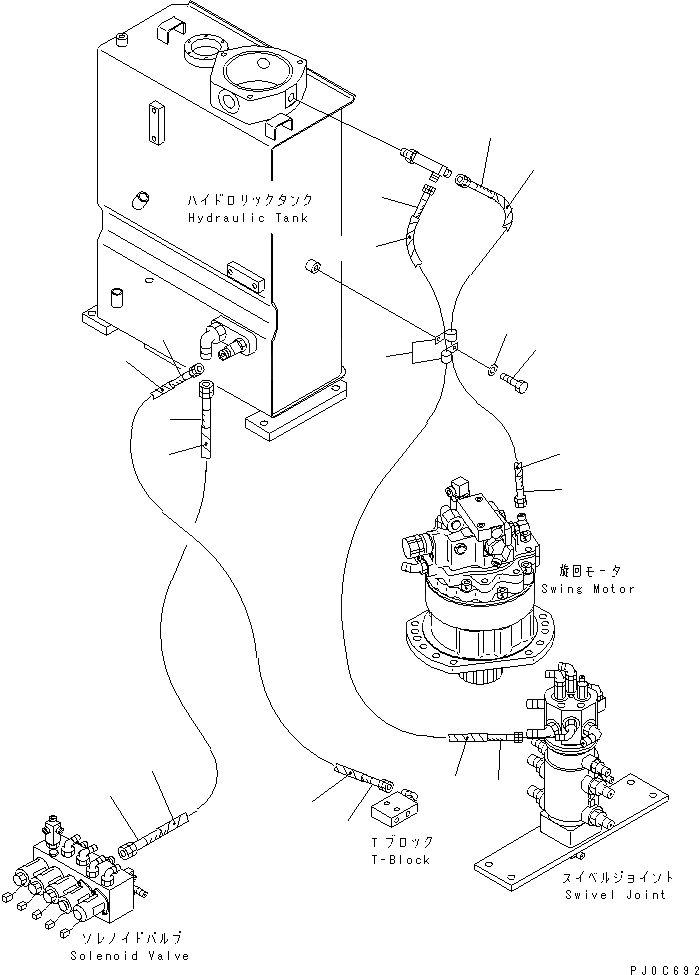 ハイドロリックタンク
Hydraulic Tank

旋回モータ
Swing Motor

Tブロック
T-Block

スイベルジョイント
Swivel Joint

ソレノイドバルブ
Solenoid Valve

PJ0C692