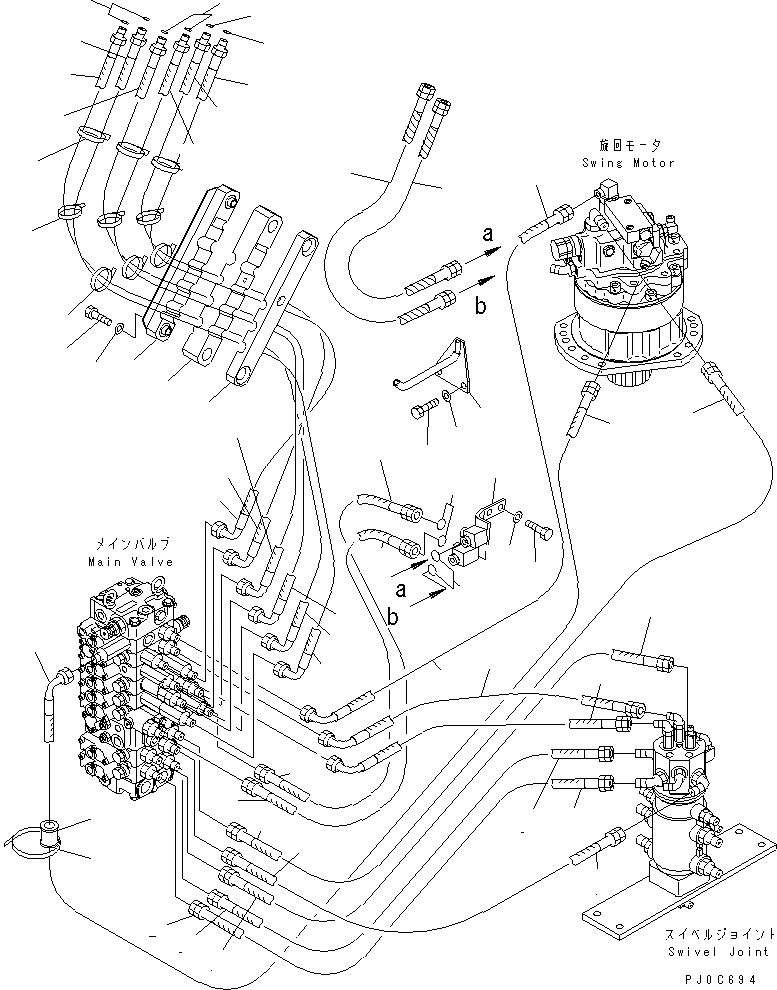 旋回モータ
Swing Motor

a
b

メインバルブ
Main Valve

a
b

スイベルジョイント
Swivel Joint

PJ0C694