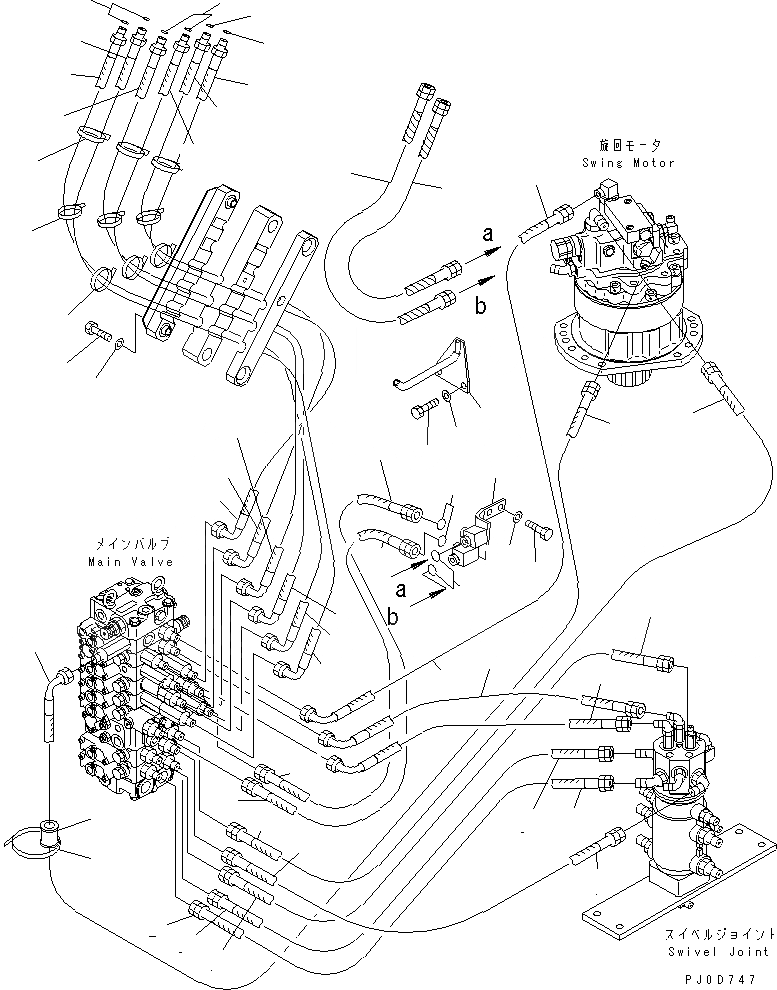 旋回モータ
Swing Motor

a

b

メインバルブ
Main Valve

a

b

スイベルジョイント
Swivel Joint

PJ0D747