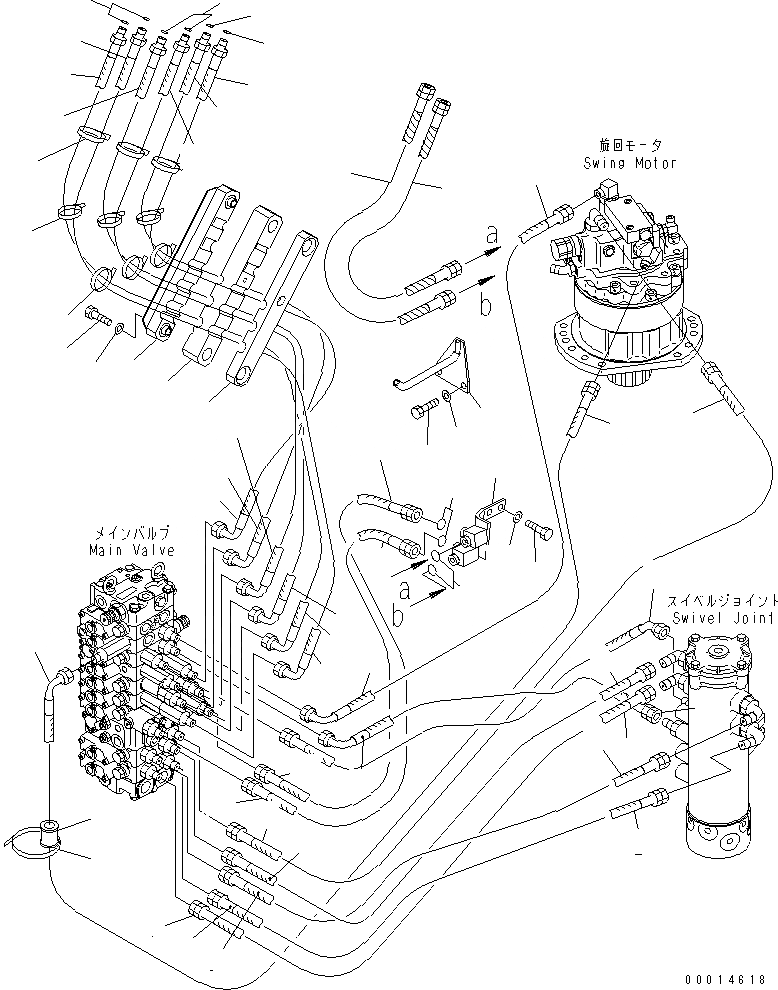 旋回モータ
Swing Motor

a
b

メインバルブ
Main Valve

a
b

スイベルジョイント
Swivel Joint

00014618