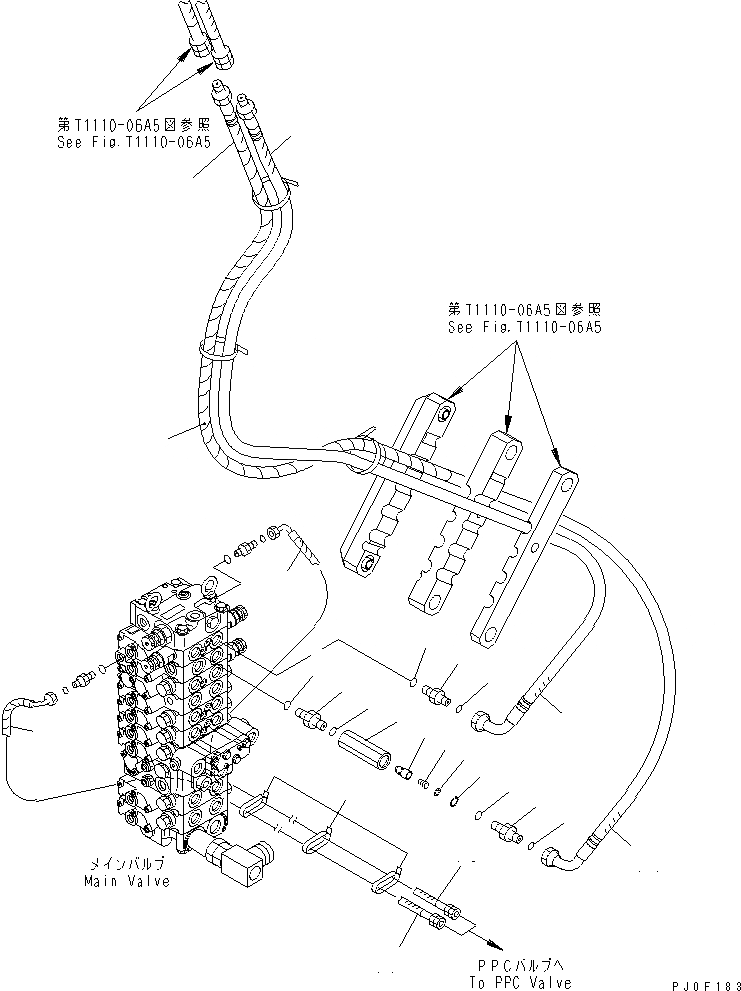 第T1110-06A5図参照
See Fig.T1110-06A5

第T1110-06A5図参照
See Fig.T1110-06A5

メインバルブ
Main Valve

PPCバルブへ
To PPC Valve

PJ0F183