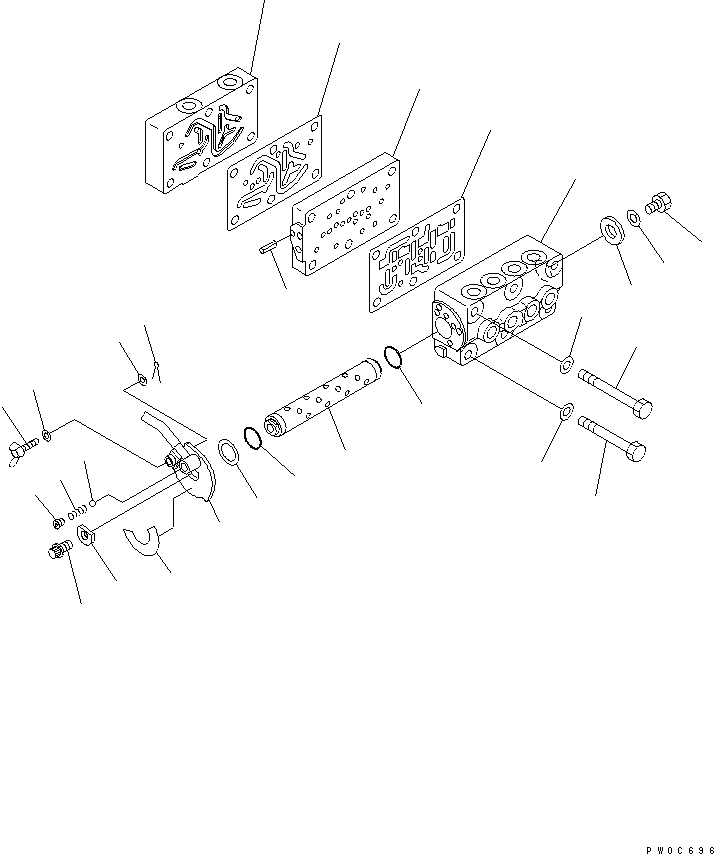 PW0C696