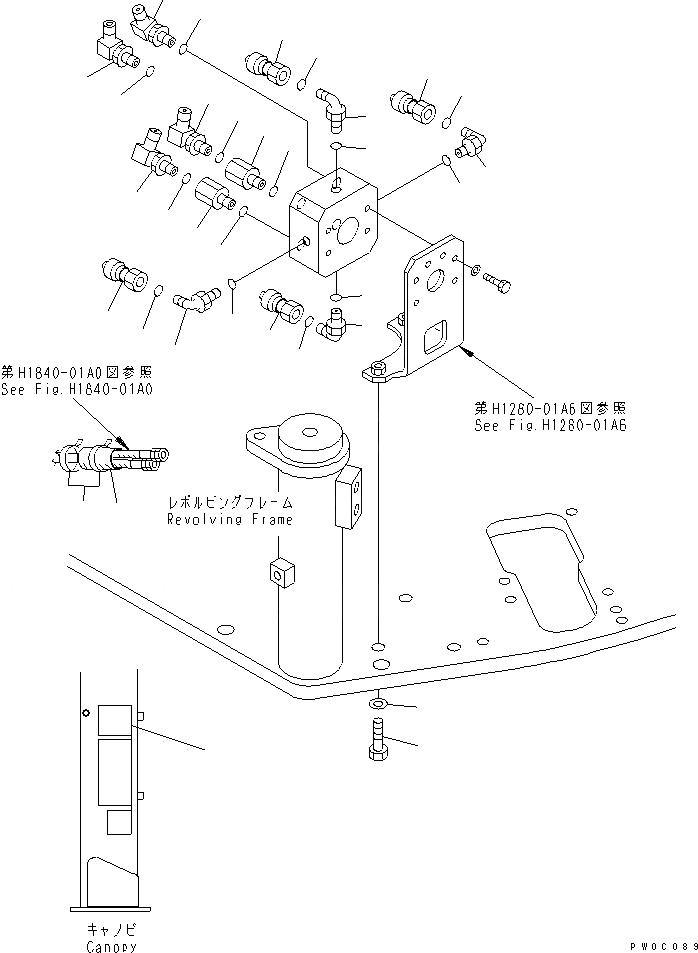 第H1840-01A0図参照
See Fig.H1840-01A0

第H1280-01A6図参照
See Fig.H1280-01A6

レボルビングフレーム
Revolving Frame

キャノピ
Canopy

PW0C089