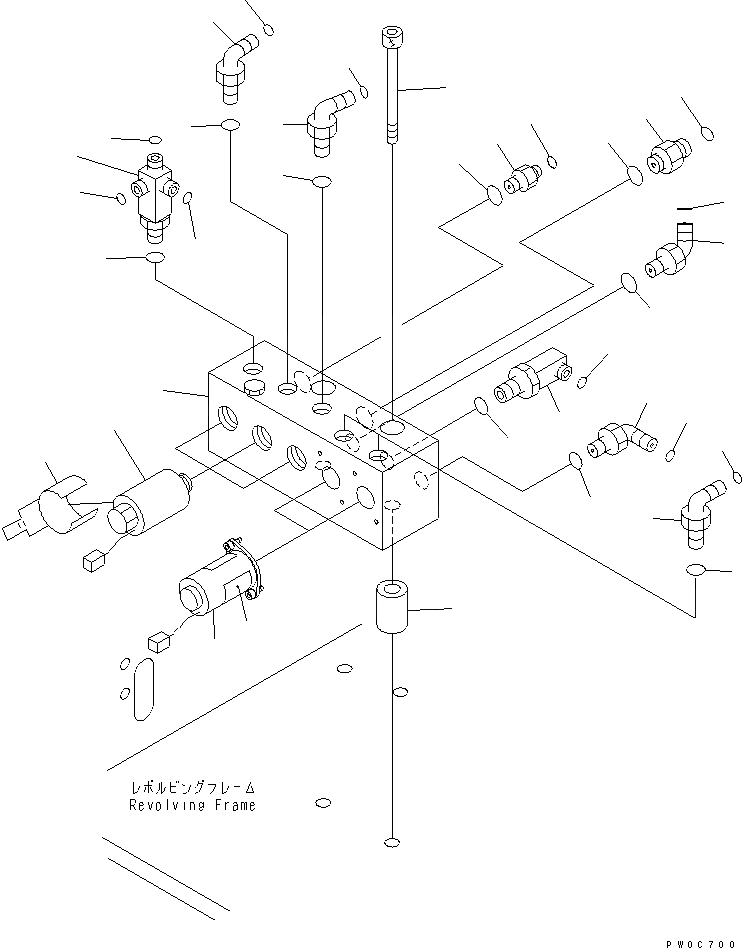 レボルビングフレーム
Revolving Frame

PW0C700