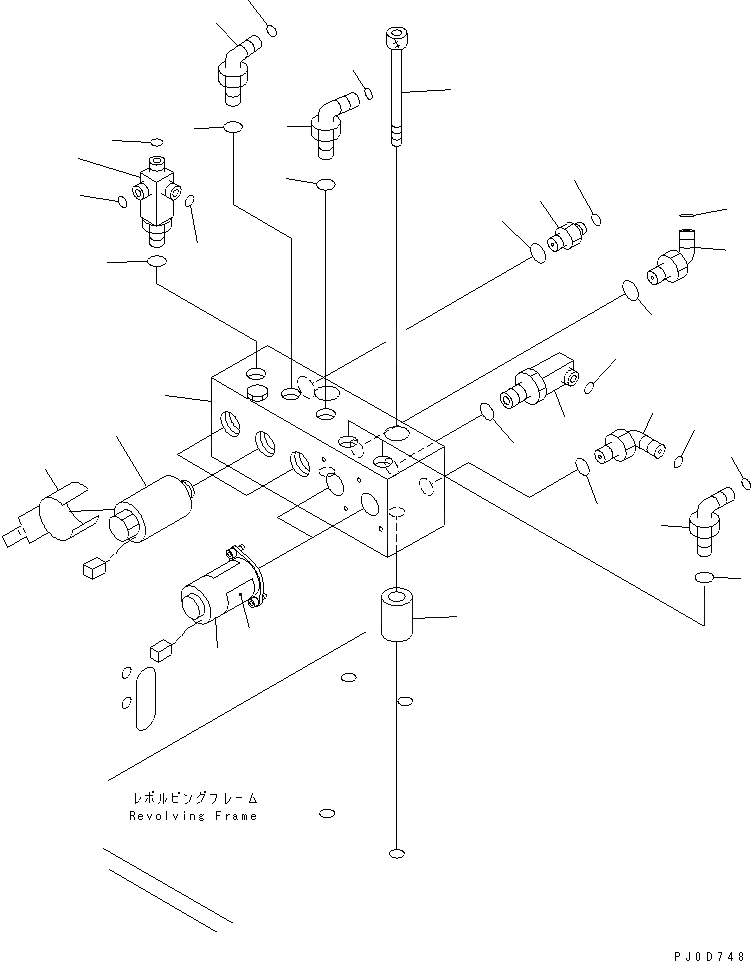 レボルビングフレーム
Revolving Frame

PJ0D748