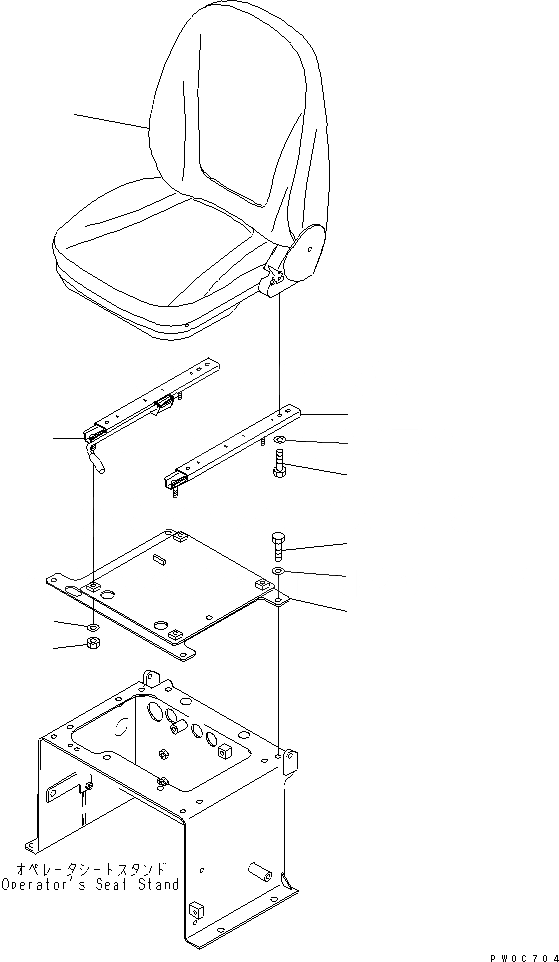 オペレータシートスタンド
Operator's Seat Stand

PW0C704