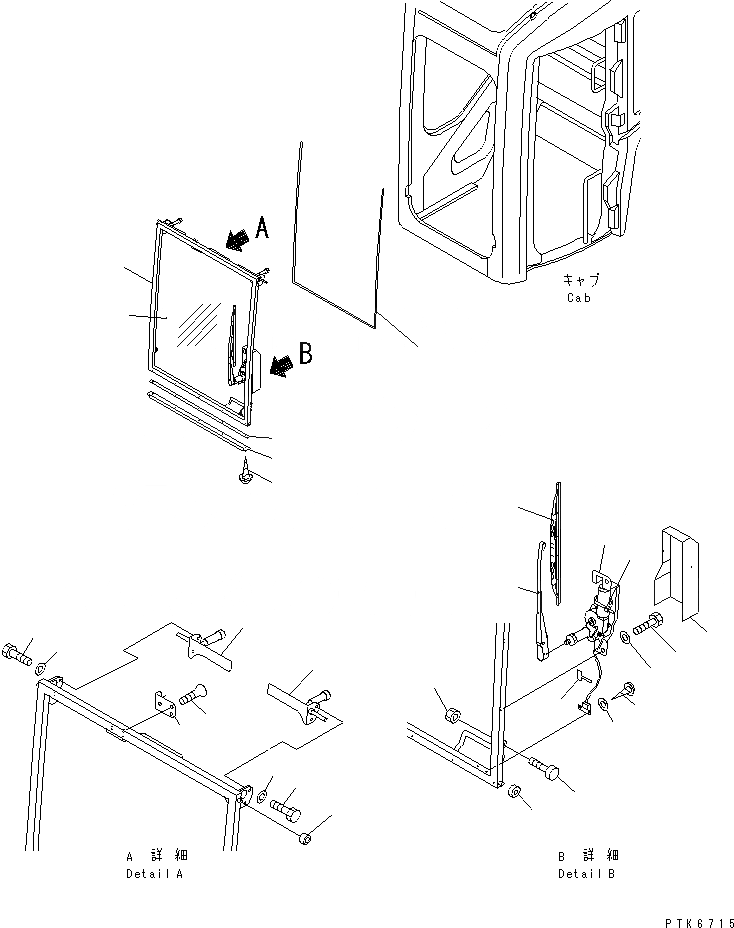 A

B

キャブ
Cab

A 詳細
Detail A

B 詳細
Detail B

PTK6715