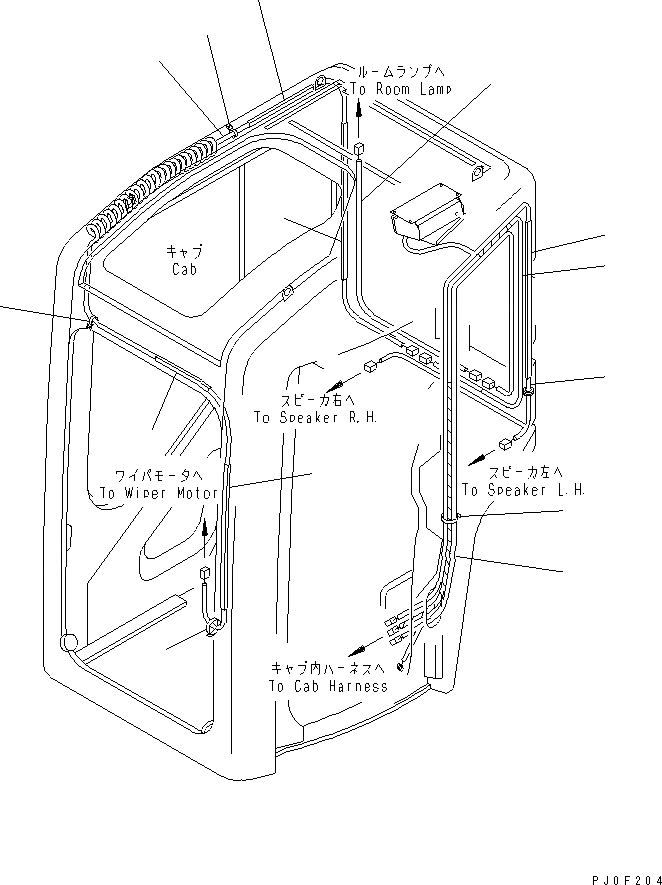 ルームランプへ
To Room Lamp

キャブ
Cab

スピーカ右へ
To Speaker R.H.

ワイパモータへ
To Wiper Motor

スピーカ左へ
To Speaker L.H.

キャブ内ハーネスへ
To Cab Harness

PJ0F204