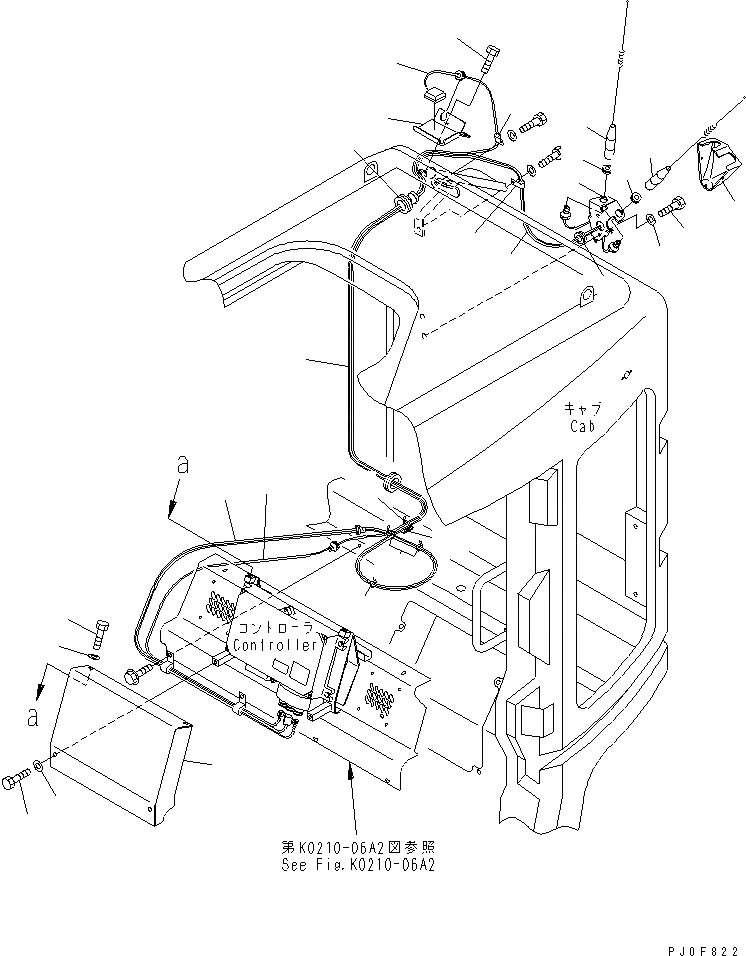 キャブ
Cab

a

コントローラ
Controller

a

第K0210-06A2図参照
See Fig.K0210-06A2

PJ0F822