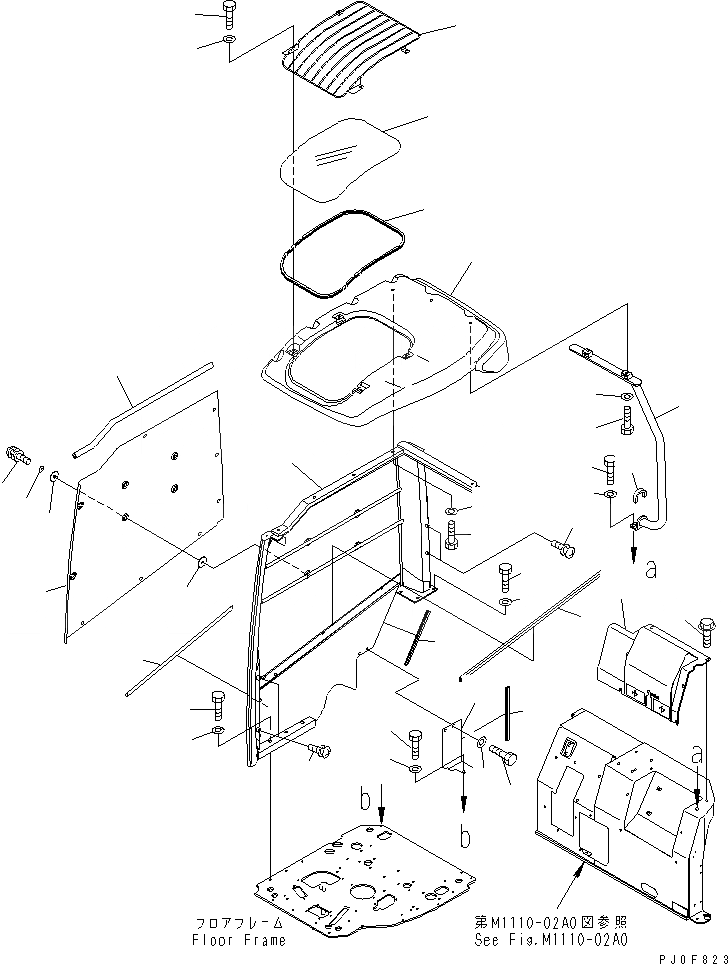 a
a
b
b
フロアフレーム
Floor Frame
第M1110-02A0図参照
See Fig.M1110-02A0
PJ0F823