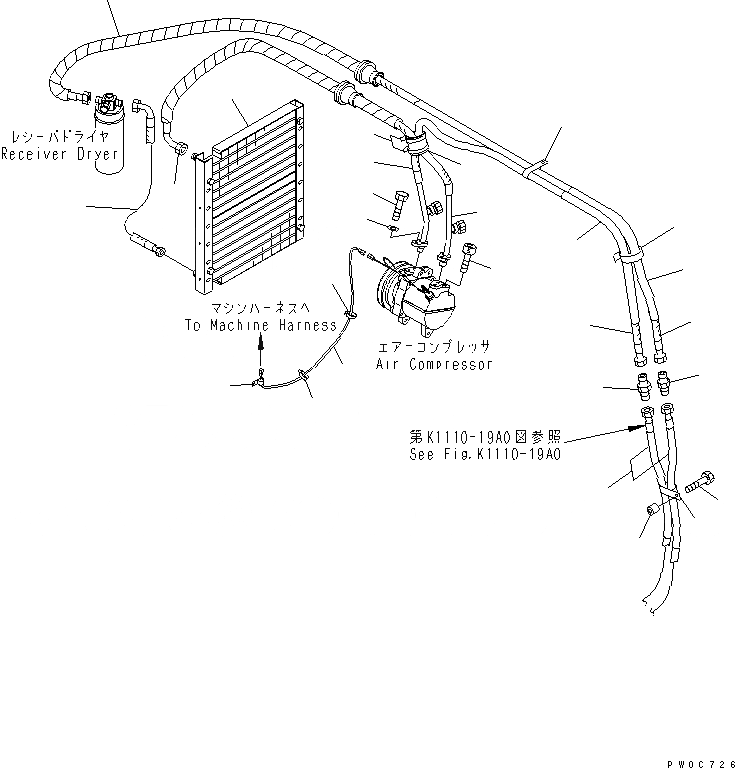 レシーバドライヤ
Receiver Dryer

マシンハーネスへ
To Machine Harness

エアーコンプレッサ
Air Compressor

第K1110-19A0図参照
See Fig.K1110-19A0

PW0C726