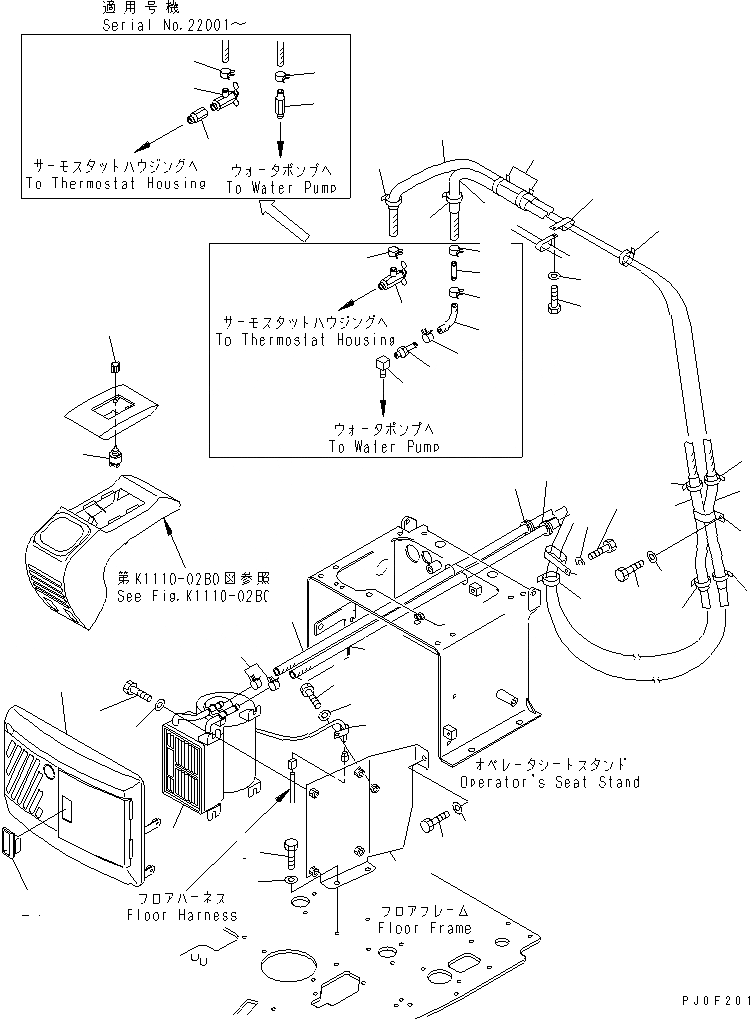 適用号機
Serial No.22001～

サーモスタットハウジングへ
To Thermostat Housing

ウォータポンプへ
To Water Pump

サーモスタットハウジングへ
To Thermostat Housing

ウォータポンプへ
To Water Pump

第K1110-02B0図参照
See Fig.K1110-02B0

オペレータシートスタンド
Operator's Seat Stand

フロアハーネス
Floor Harness

フロアフレーム
Floor Frame

PJ0F201