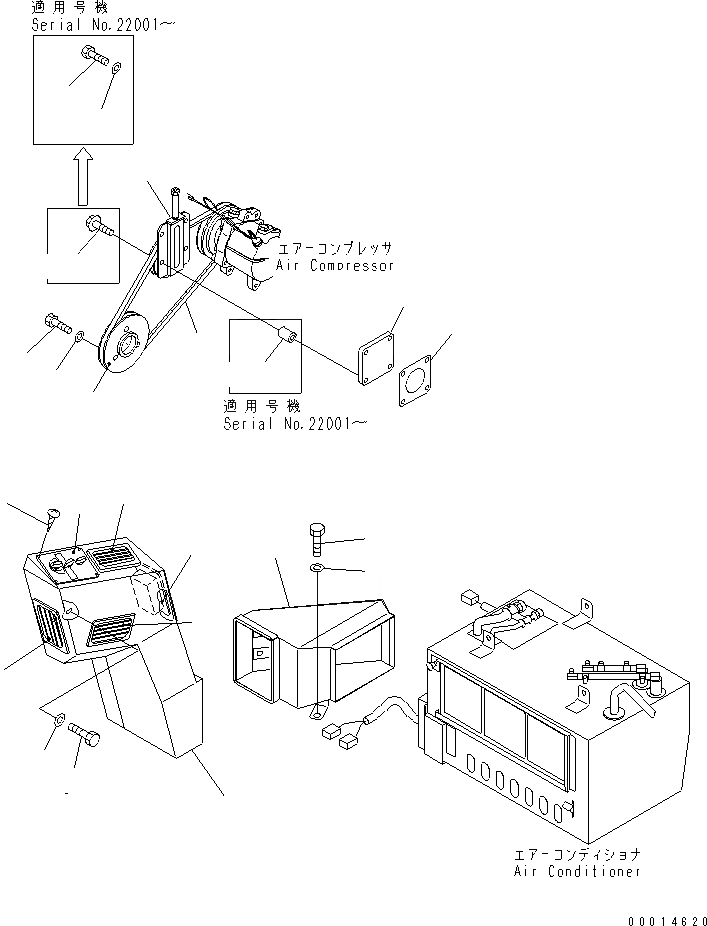 適用号機
Serial No.22001~

エアーコンプレッサ
Air Compressor

適用号機
Serial No.22001~

エアーコンディショナ
Air Conditioner

00014620