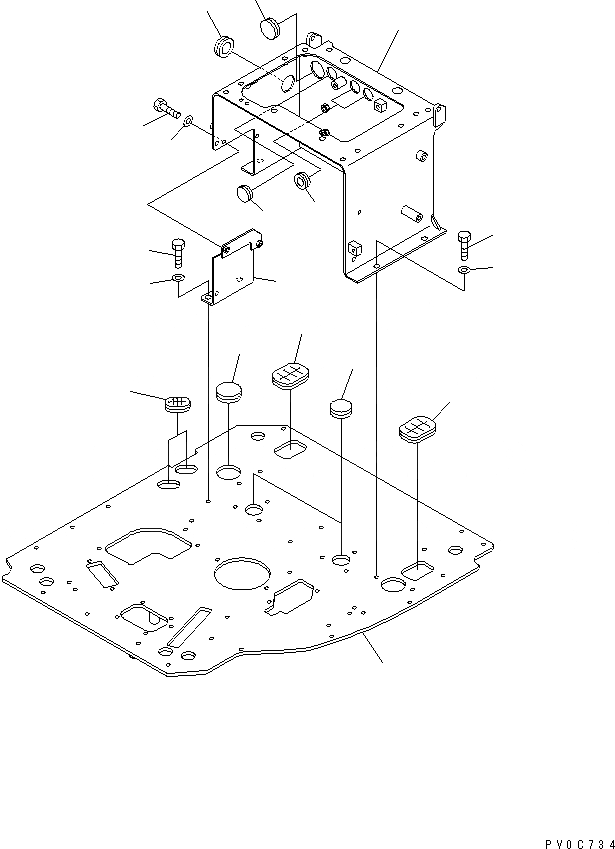 PV0C734