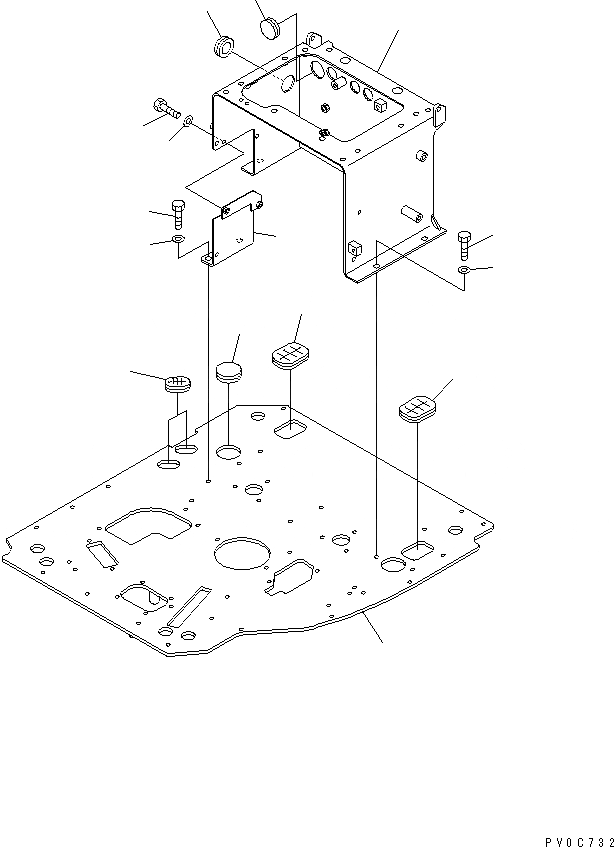 PV0C732