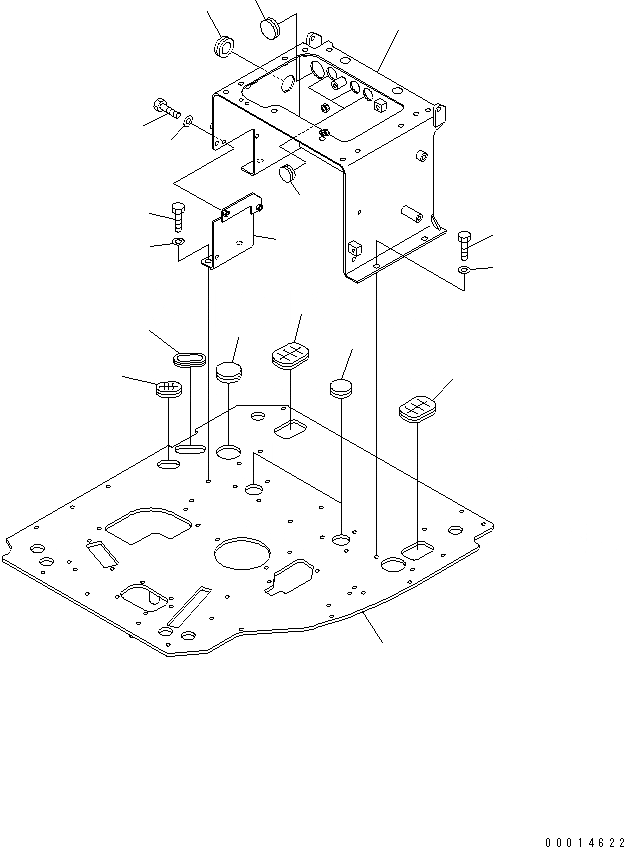 00014622