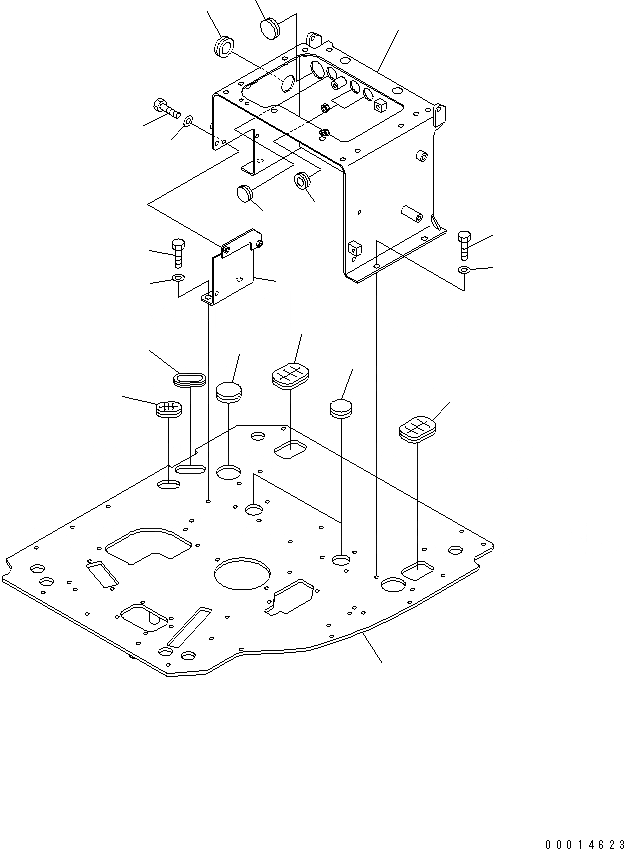 00014623