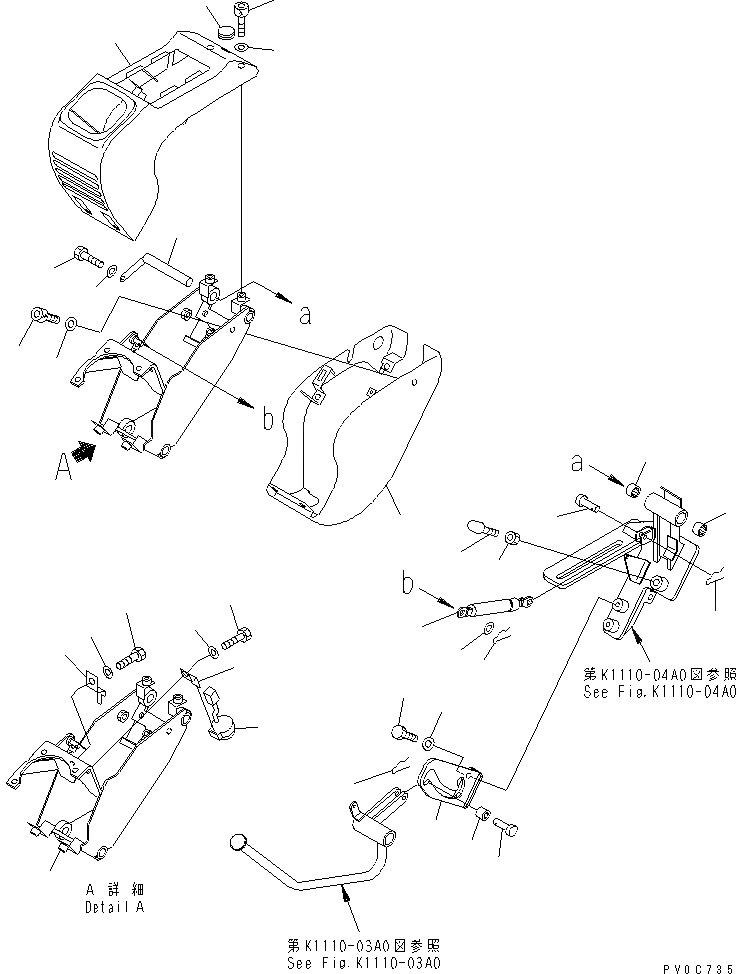 a

b

A

a

b

第K1110-04A0図参照
See Fig.K1110-04A0

A 詳細
Detail A

第K1110-03A0図参照
See Fig.K1110-03A0

PY0C735