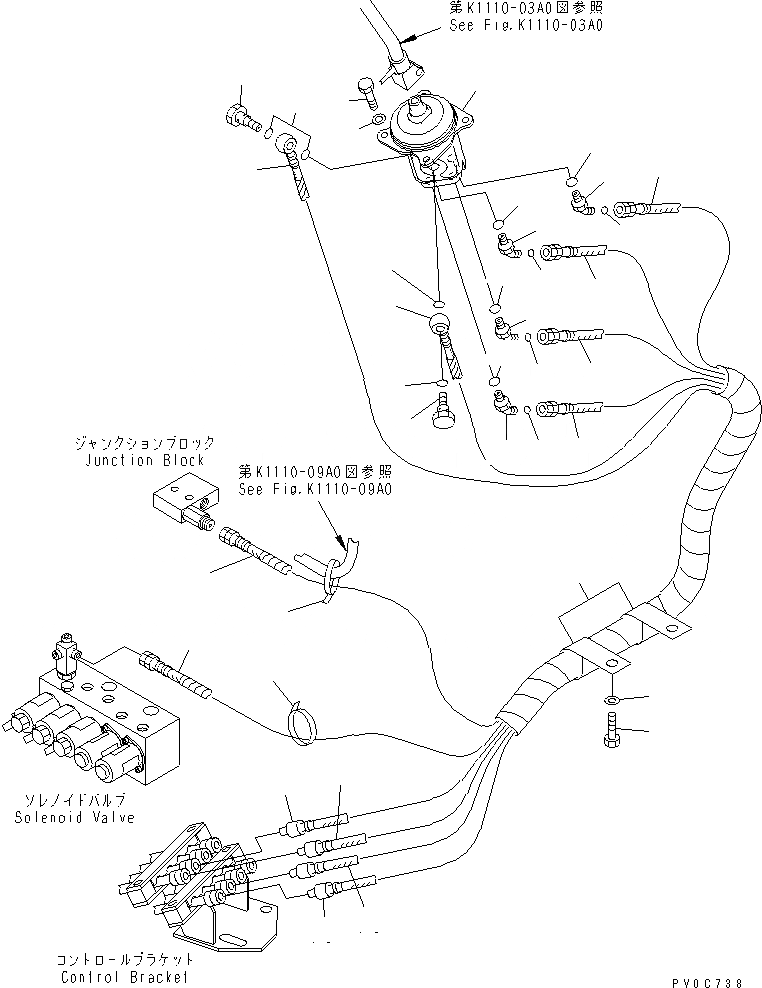 第K1110-03A0図参照
See Fig.K1110-03A0

ジャンクションブロック
Junction Block

第K1110-09A0図参照
See Fig.K1110-09A0

ソレノイドバルブ
Solenoid Valve

コントロールブラケット
Control Bracket

PV0C738