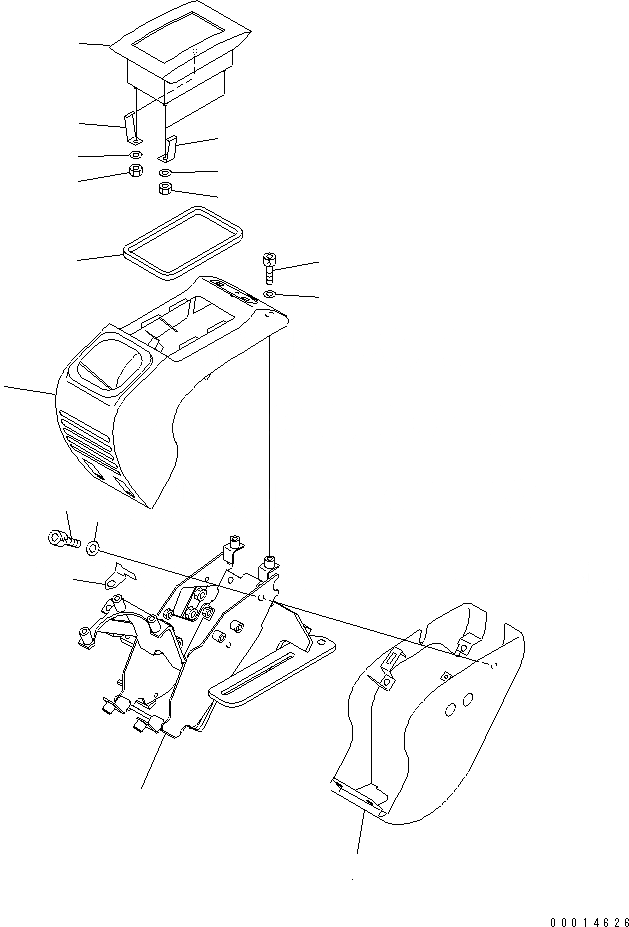 00014626