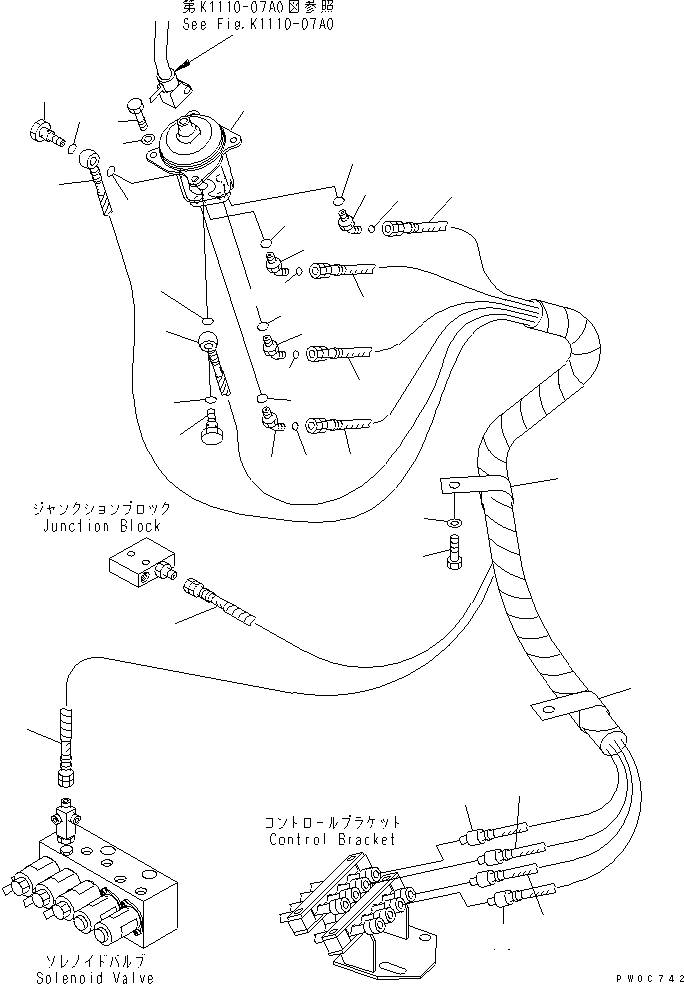 第K1110-07A0図参照
See Fig.K1110-07A0

ジャンクションブロック
Junction Block

コントロールブラケット
Control Bracket

ソレノイドバルブ
Solenoid Valve

PW0C742