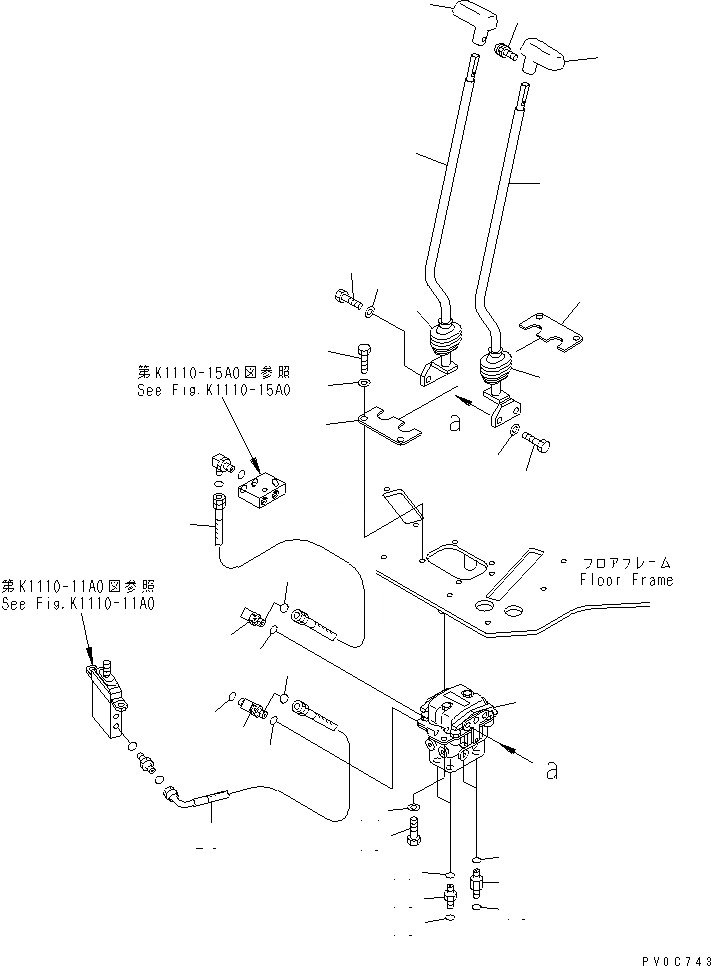 第K1110-15A0図参照
See Fig.K1110-15A0

a

フロアフレーム
Floor Frame

第K1110-11A0図参照
See Fig.K1110-11A0

a

PV0C743