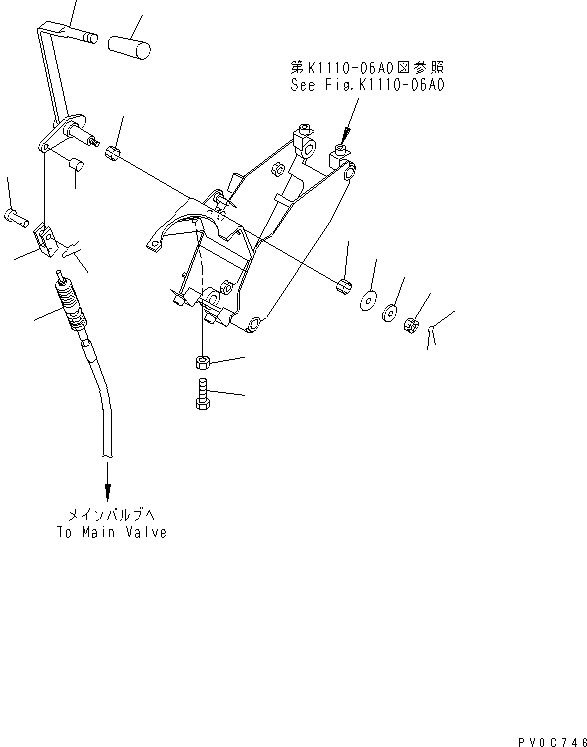 第K1110-06A0図参照
See Fig.K1110-06A0

メインバルブへ
To Main Valve

PV0C746