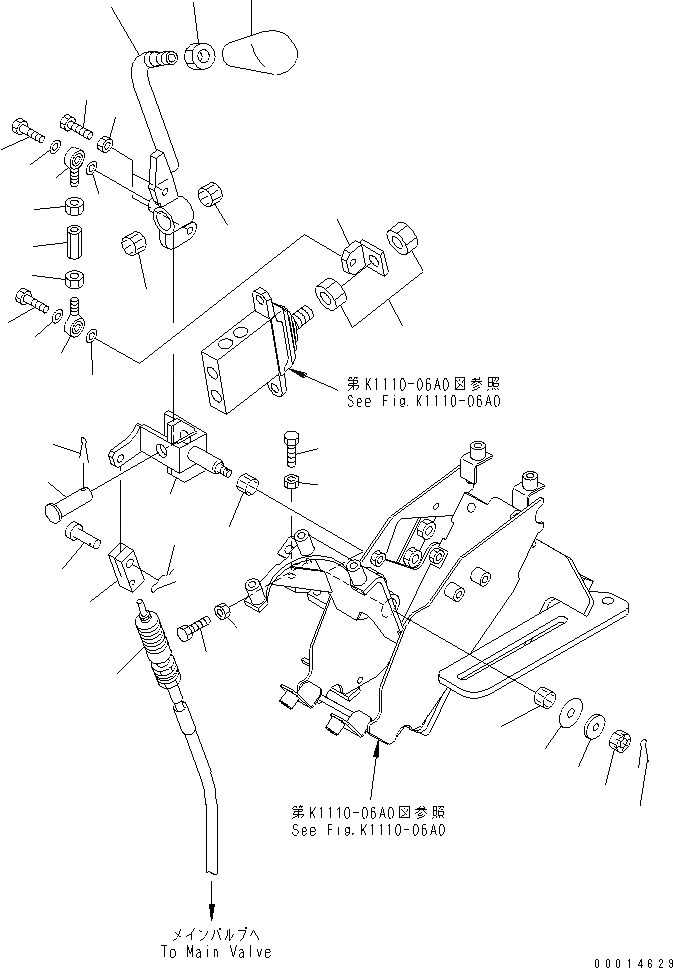 第K1110-06A0図参照
See Fig.K1110-06A0

第K1110-06A0図参照
See Fig.K1110-06A0

メインバルブへ
To Main Valve

00014629