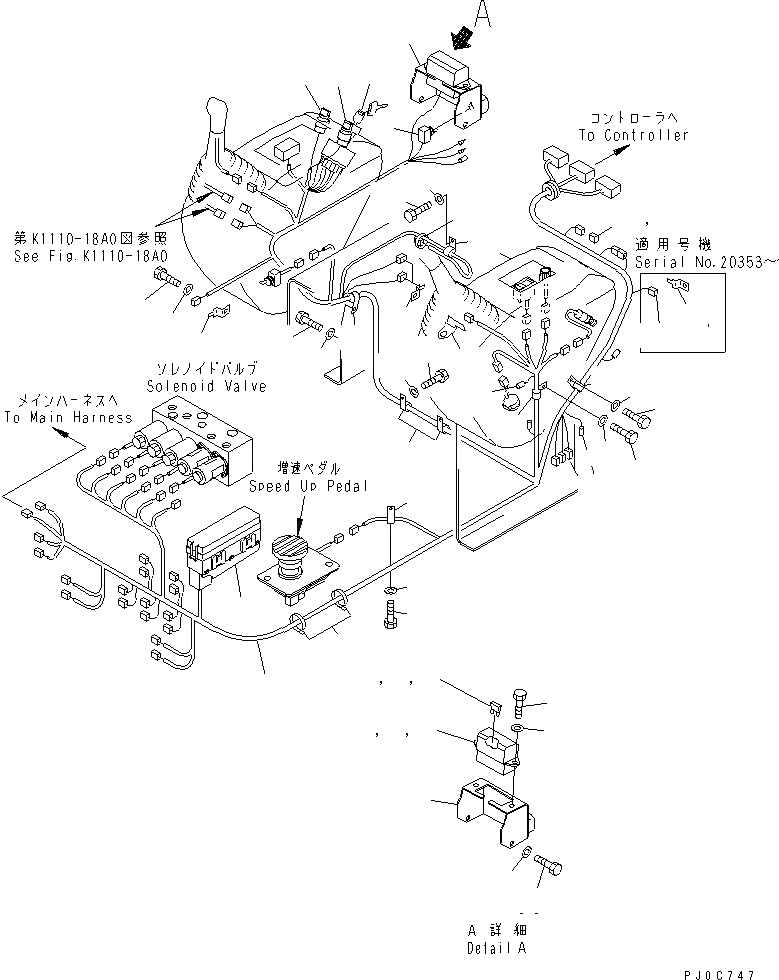 A

コントローラへ
To Controller

第K1110-18A0図参照
See Fig.K1110-18A0

適用号機
Serial No.20353～

ソレノイドバルブ
Solenoid Valve

メインハーネスへ
To Main Harness

増速ペダル
Speed Up Pedal

A 詳細
Detail A

PJ0C747