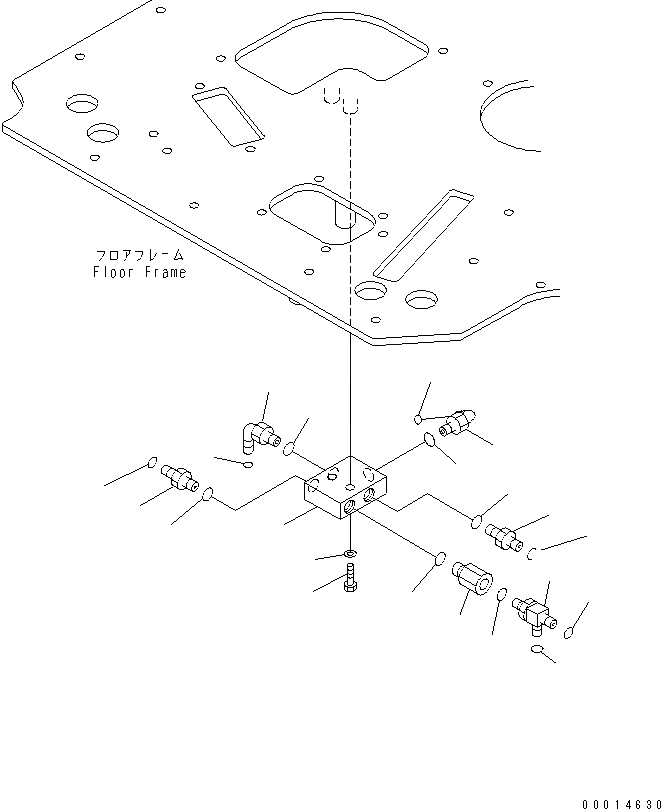 フロアフレーム
Floor Frame

00014630