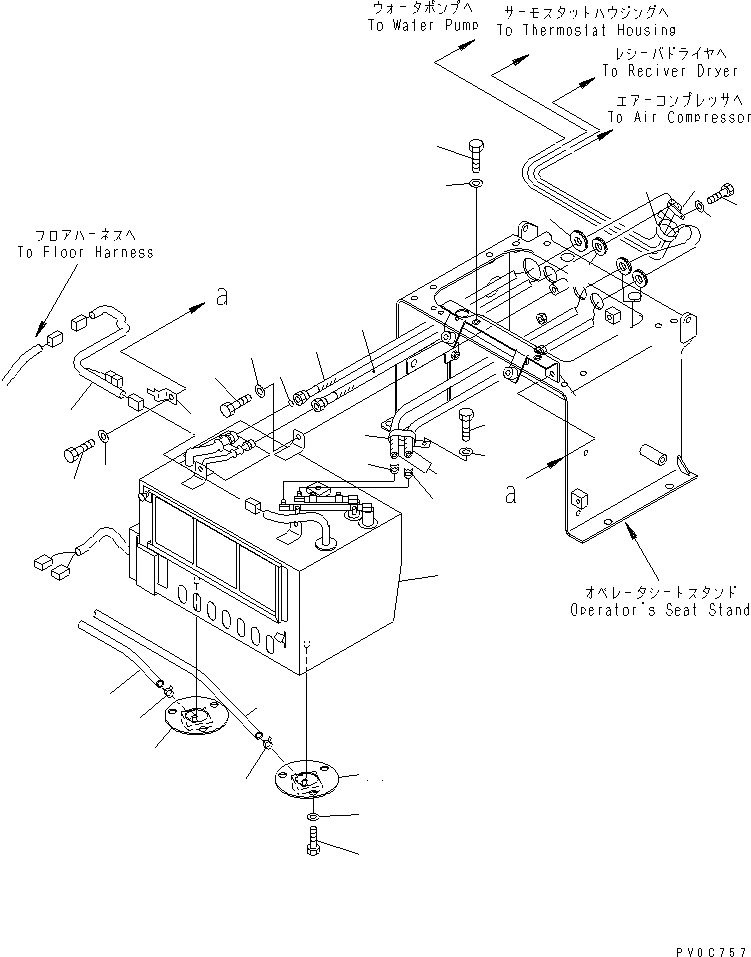 ウォータポンプへ
To Water Pump

サーモスタットハウジングへ
To Thermostat Housing

レシーバドライヤへ
To Reciver Dryer

エアーコンプレッサへ
To Air Compressor

フロアハーネスへ
To Floor Harness

a

a

オペレータシートスタンド
Operator's Seat Stand

PV0C757