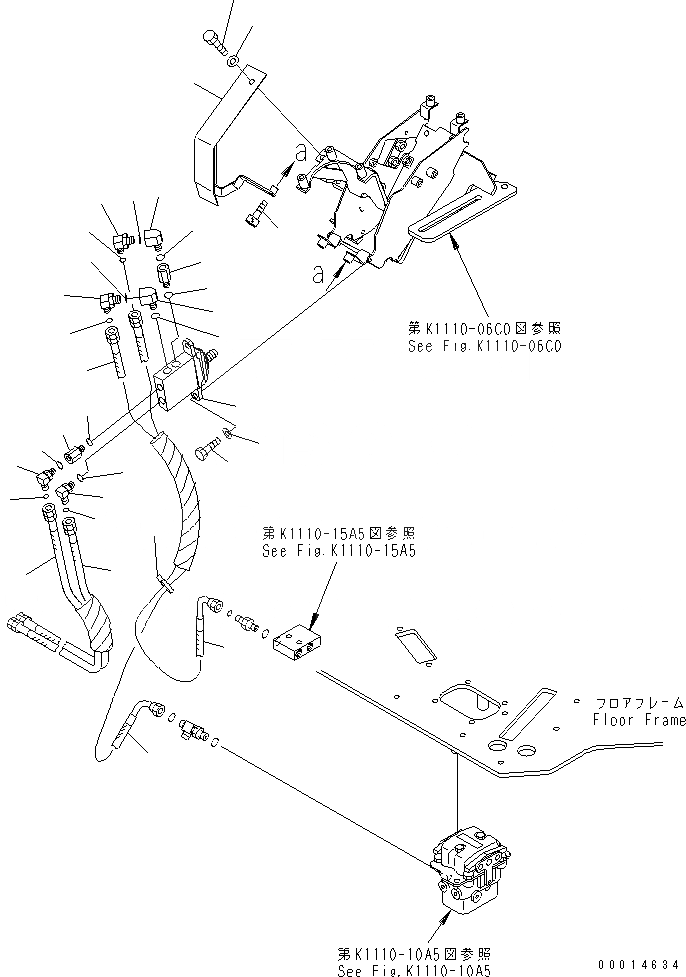 a

a

第K1110-06C0図参照
See Fig.K1110-06C0

第K1110-15A5図参照
See Fig.K1110-15A5

フロアフレーム
Floor Frame

第K1110-10A5図参照
See Fig.K1110-10A5

00014634