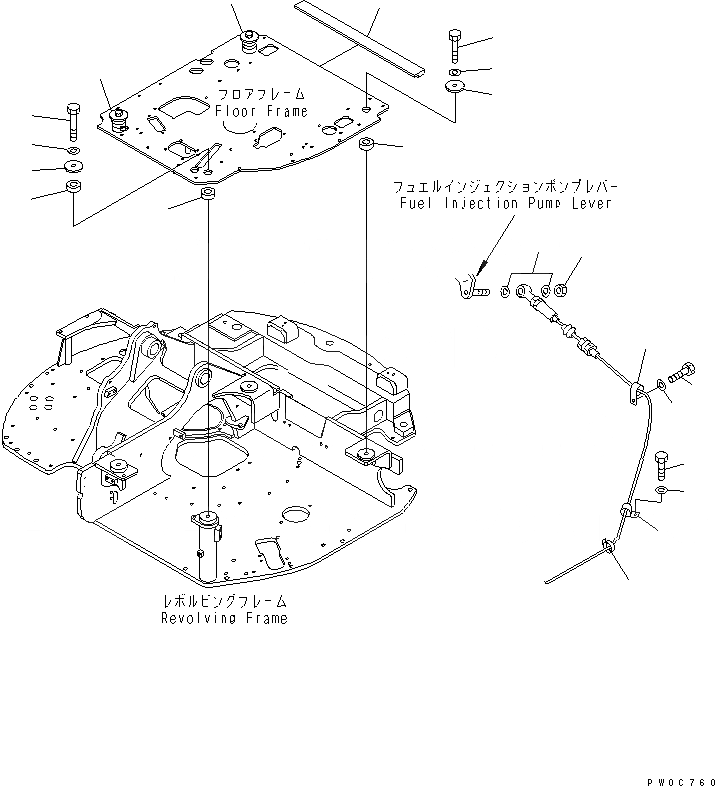 フロアフレーム
Floor Frame

フュエルインジェクションポンプレバー
Fuel Injection Pump Lever

レボルビングフレーム
Revolving Frame

PW0C760