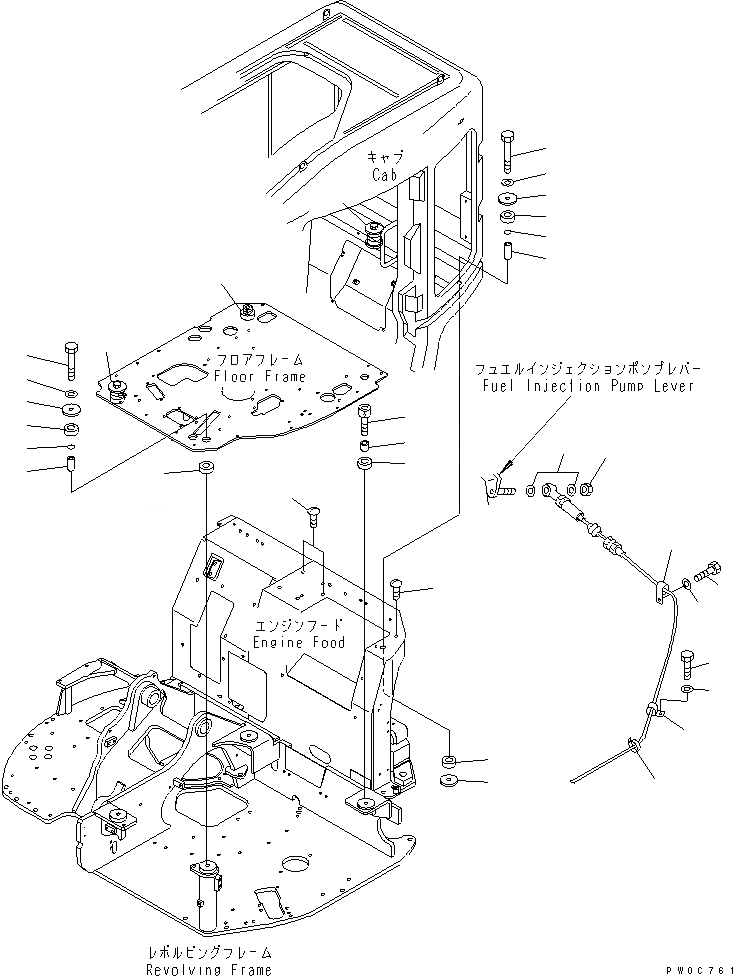 キャブ
Cab

フロアフレーム
Floor Frame

フュエルインジェクションポンプレバー
Fuel Injection Pump Lever

エンジンフード
Engine Food

レボルビングフレーム
Revolving Frame

PW0C761