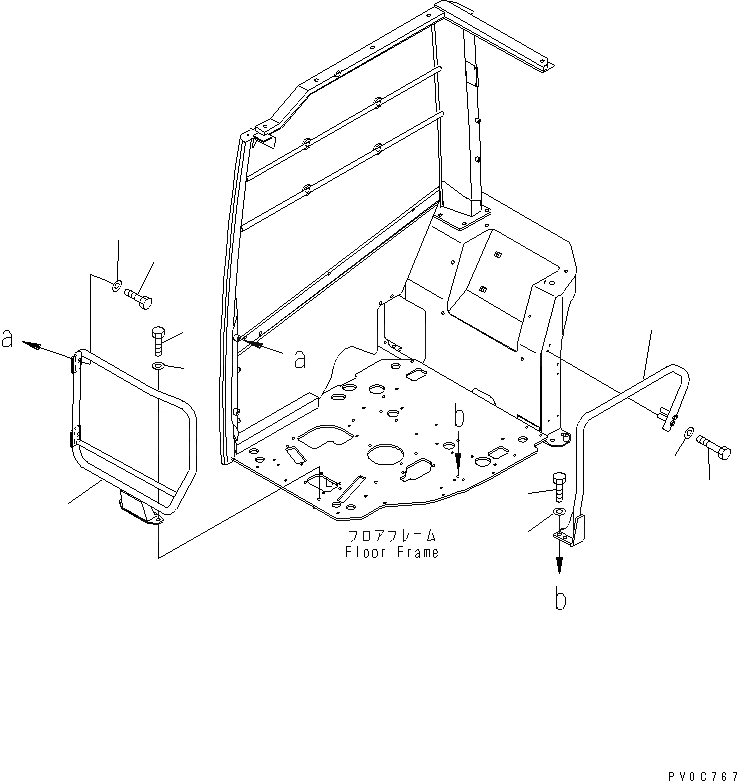 a

a

b

フロアフレーム
Floor Frame

b

PV0C767