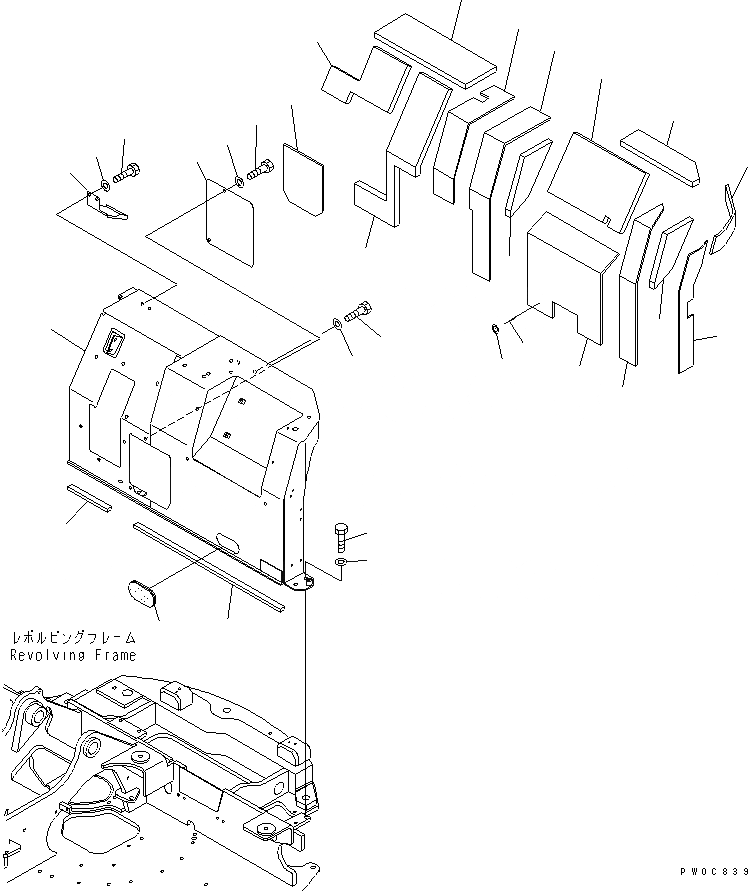 レボルビングフレーム
Revolving Frame

PW0C839