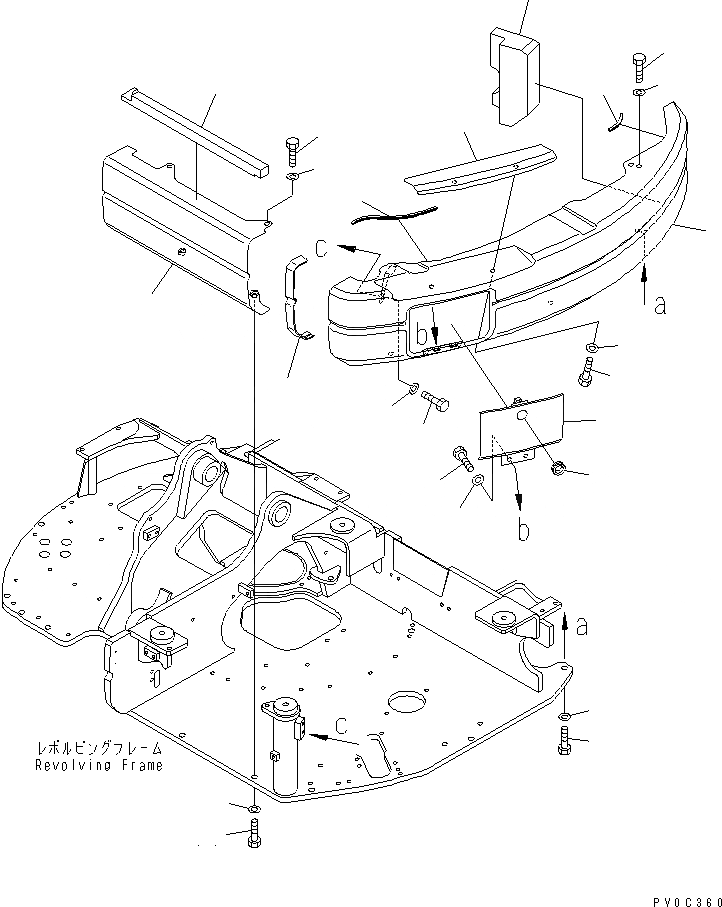 c
a
b
b
a
c
レボルビングフレーム
Revolving Frame
PV0C360