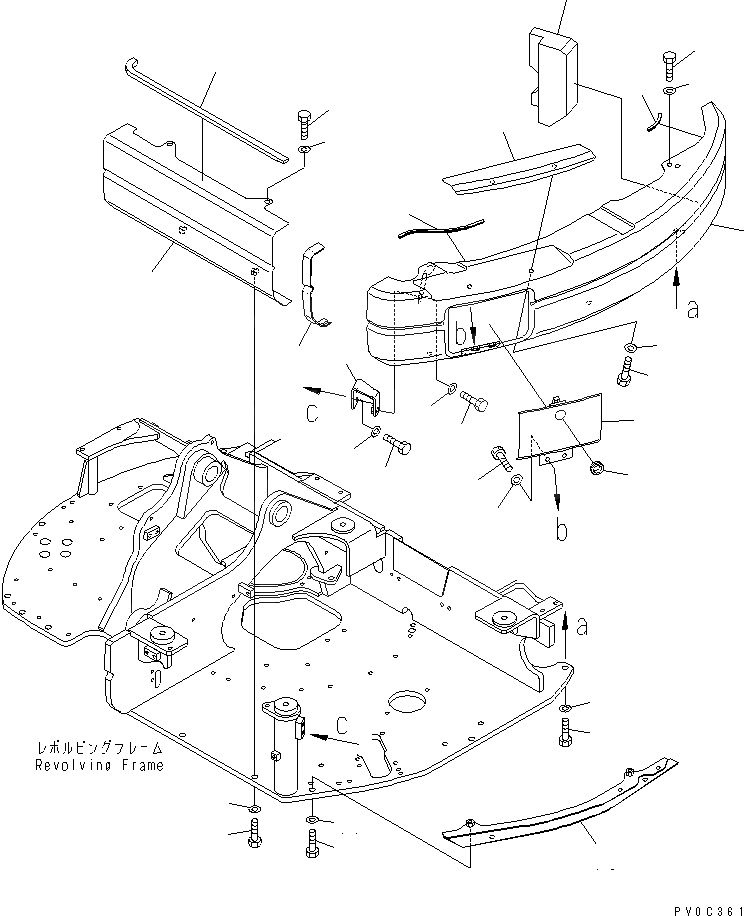 a
b
c
b
a
c
レボルビングフレーム
Revolving Frame
PV0C361