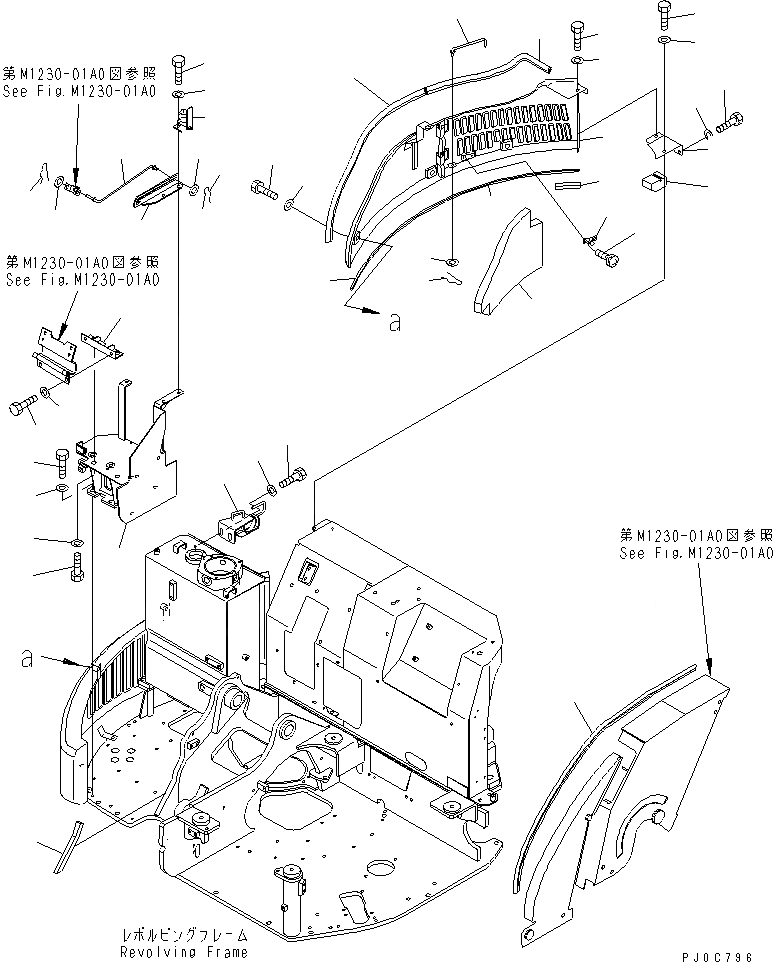 第M1230-01A0図参照
See Fig.M1230-01A0

第M1230-01A0図参照
See Fig.M1230-01A0

a

a

第M1230-01A0図参照
See Fig.M1230-01A0

レボルビングフレーム
Revolving Frame

PJ0C796