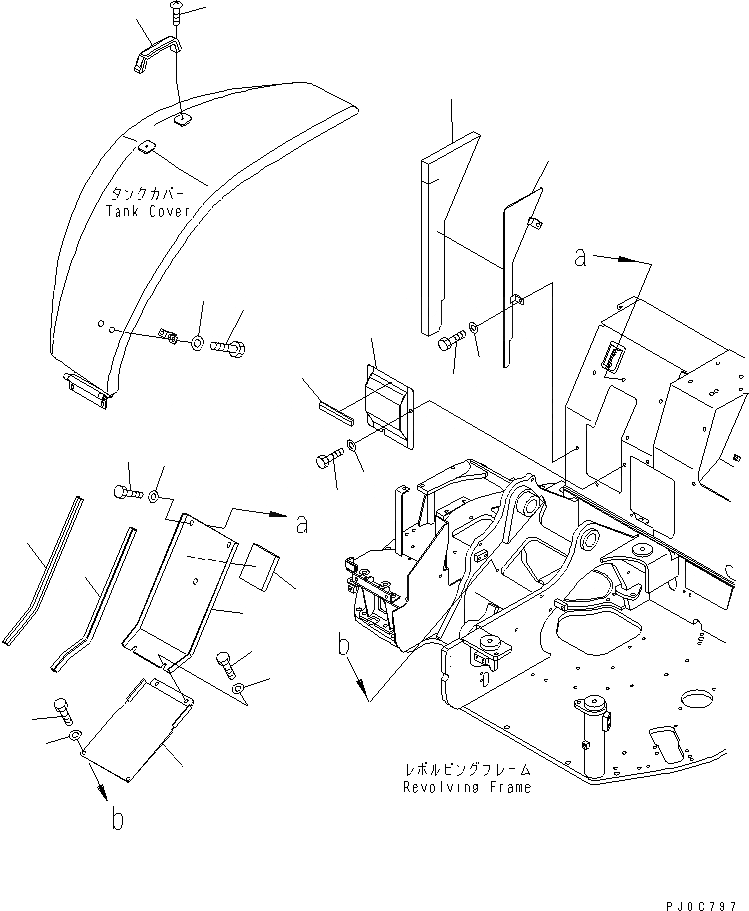 タンクカバー
Tank Cover

a

a

b

b

レボルビングフレーム
Revolving Frame

PJ0C797