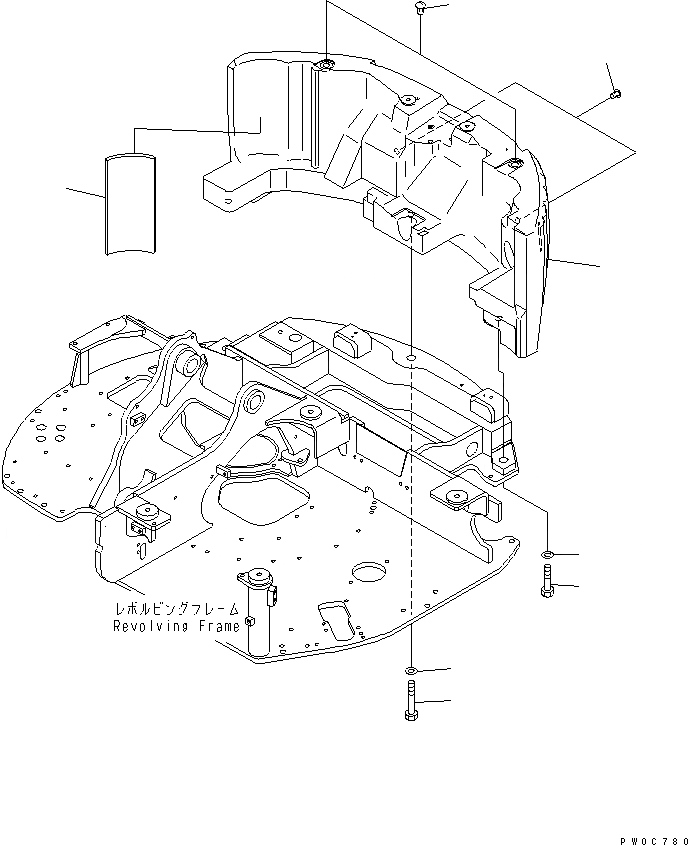 レボルビングフレーム
Revolving Frame

PW0C780