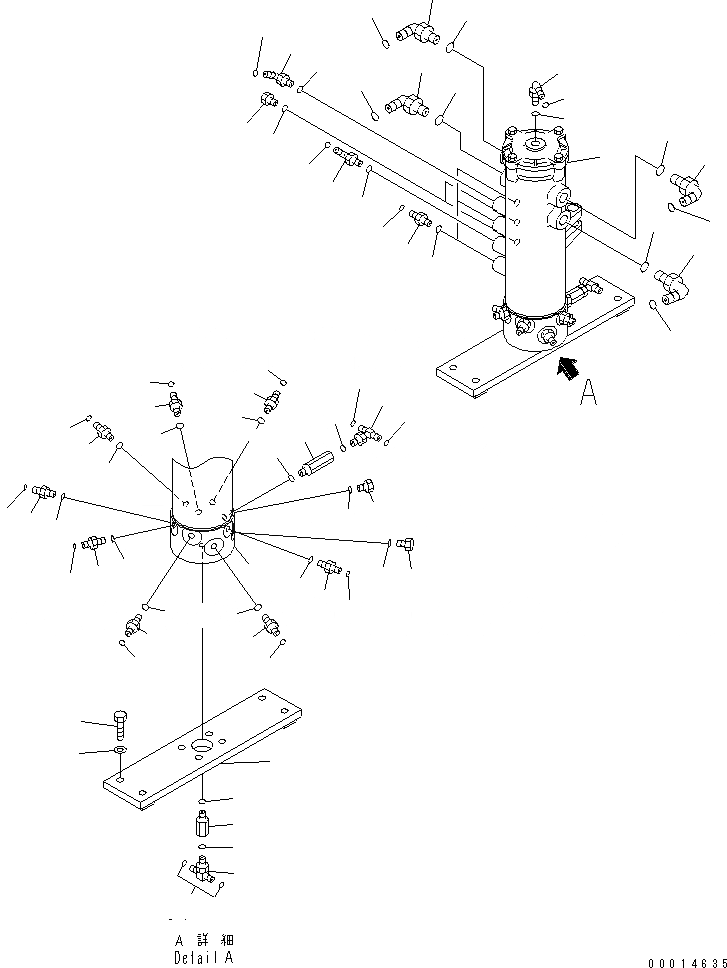 A

A 詳 細
Detail A

00014635