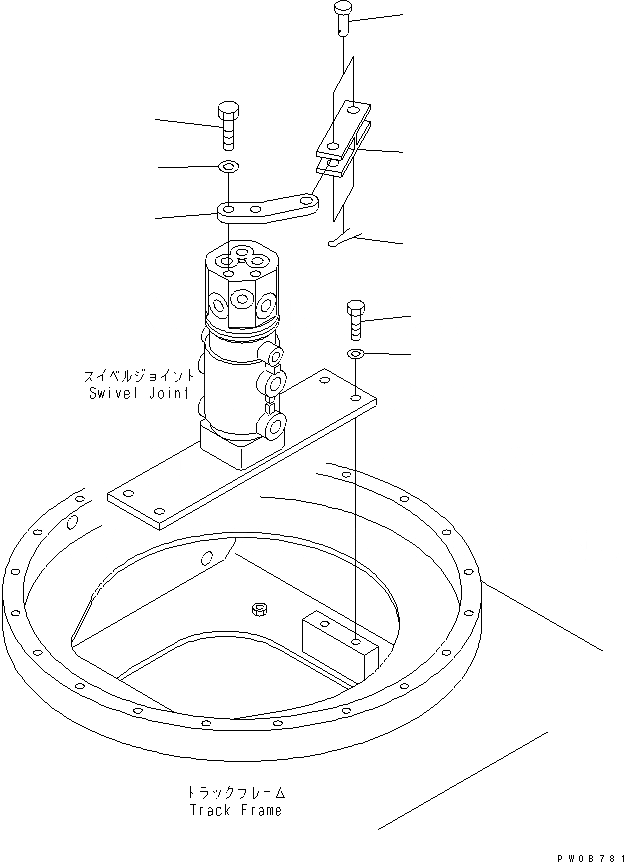 スイベルジョイント
Swivel Joint

トラックフレーム
Track Frame

PW08781