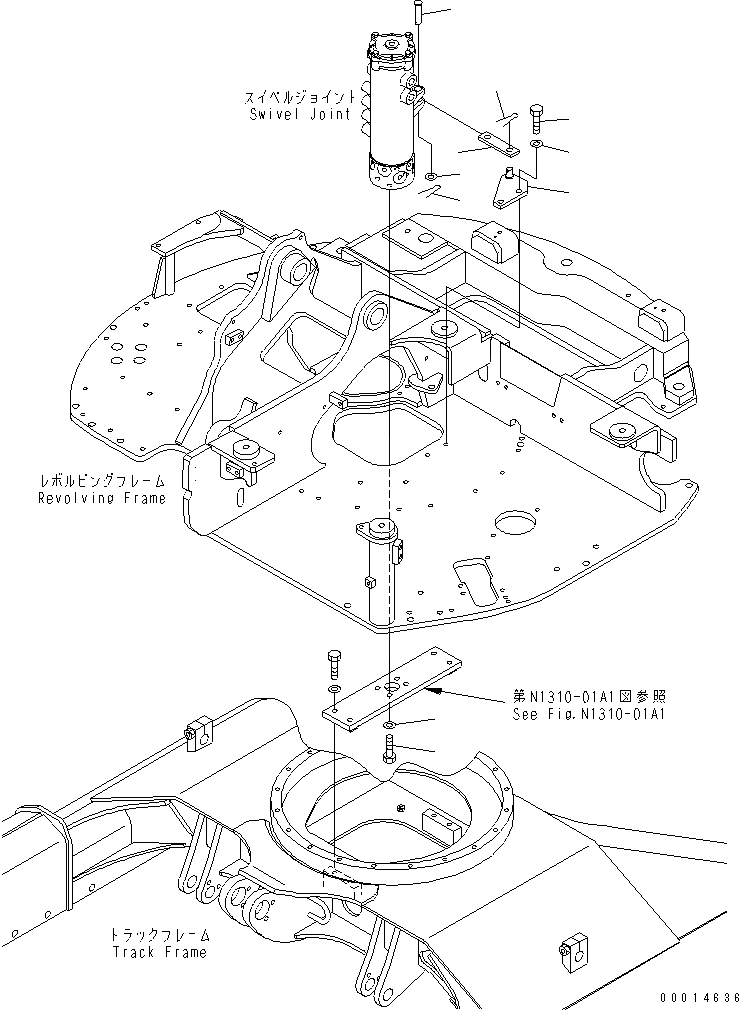 スイベルジョイント
Swivel Joint

レボルビングフレーム
Revolving Frame

第N1310-01A1図参照
See Fig.N1310-01A1

トラックフレーム
Track Frame

00014636