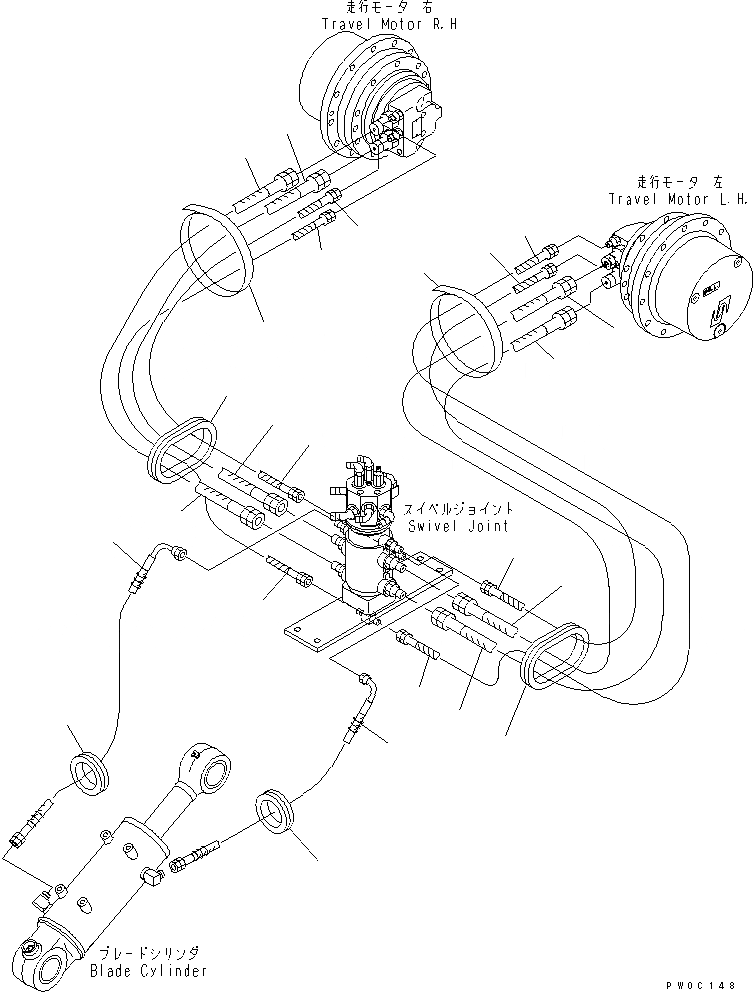 走行モータ 右
Travel Motor R.H

走行モータ 左
Travel Motor L.H.

スイベルジョイント
Swivel Joint

ブレードシリンダ
Blade Cylinder

PW0C148