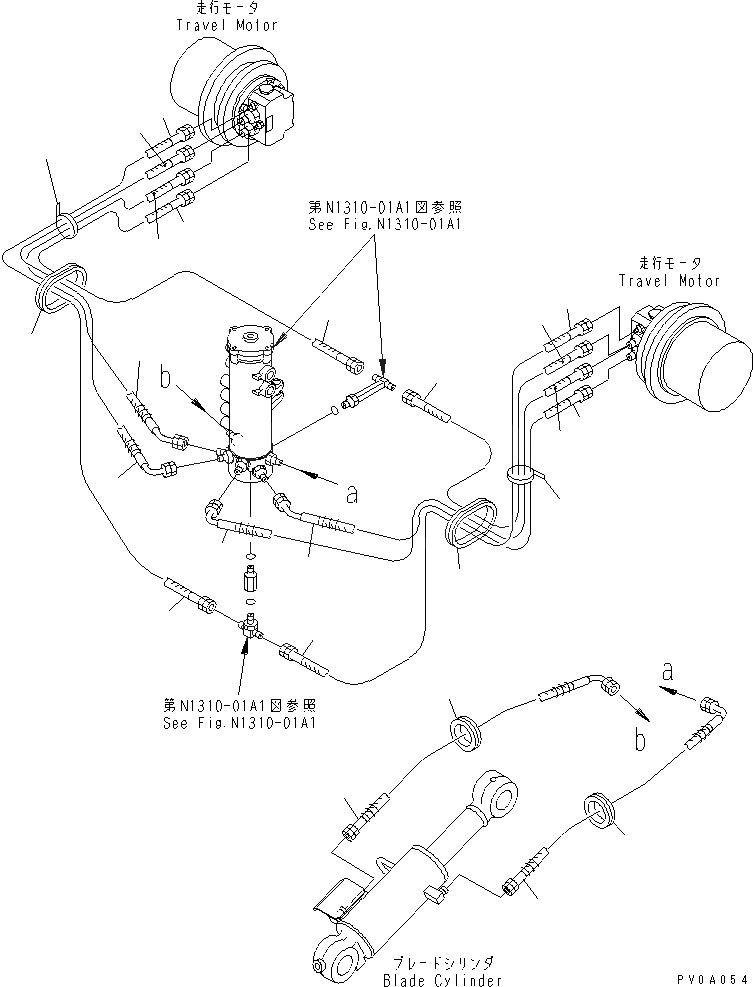 走行モータ
Travel Motor

第N1310-01A1図参照
See Fig.N1310-01A1

走行モータ
Travel Motor

b

a

第N1310-01A1図参照
See Fig.N1310-01A1

a

b

ブレードシリンダ
Blade Cylinder

PV0A054