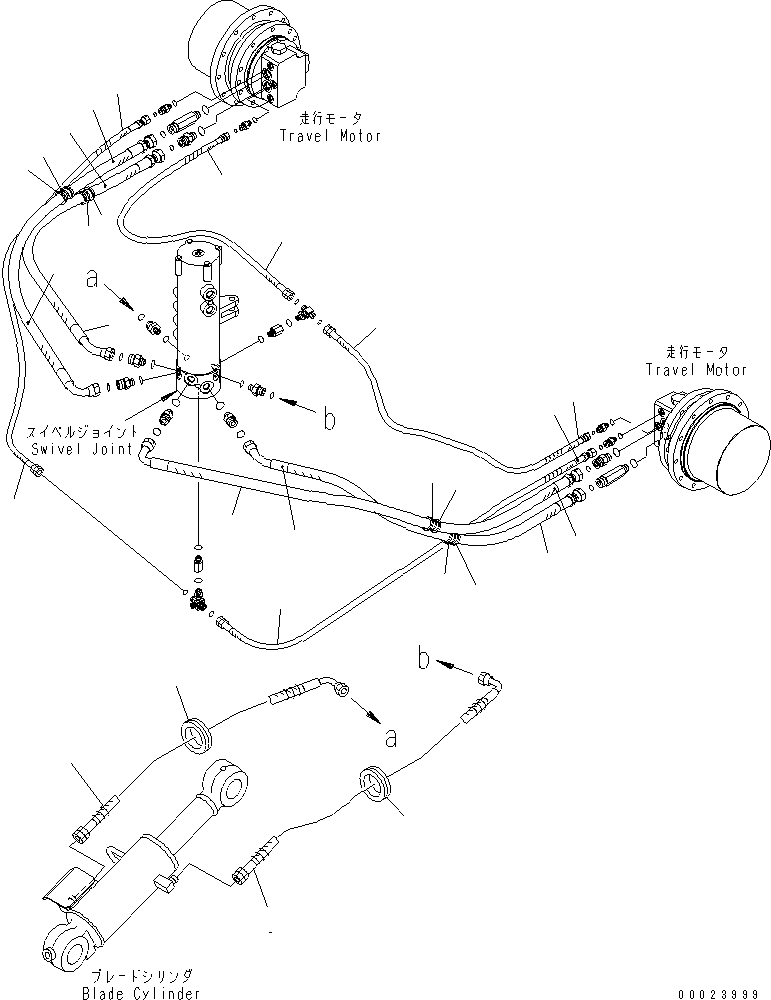 走行モータ
Travel Motor

a

走行モータ
Travel Motor

b

スイベルジョイント
Swivel Joint

b

a

ブレードシリンダ
Blade Cylinder

00023999