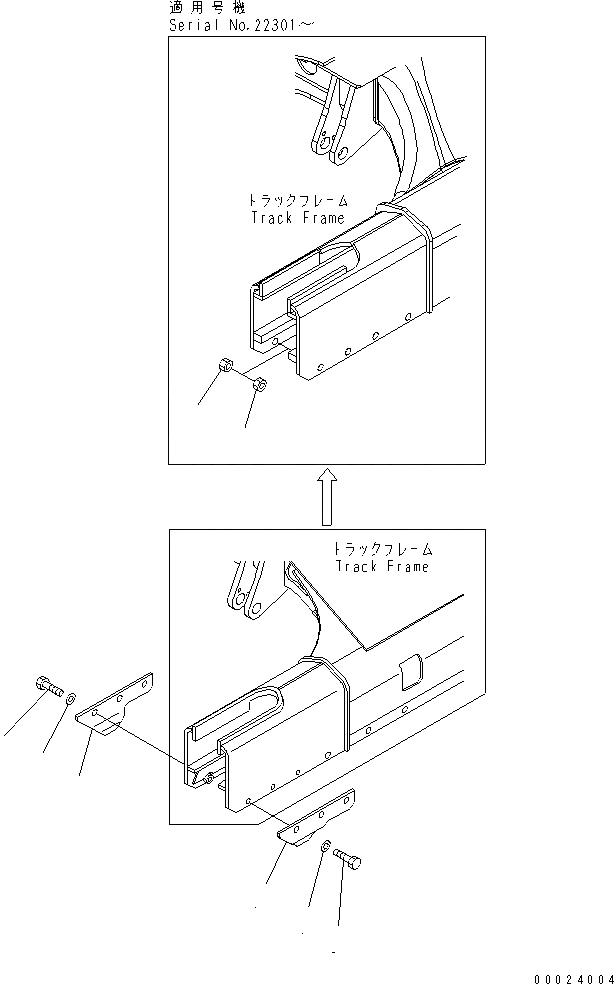 適用号機
Serial No.22301～

トラックフレーム
Track Frame

トラックフレーム
Track Frame

00024004